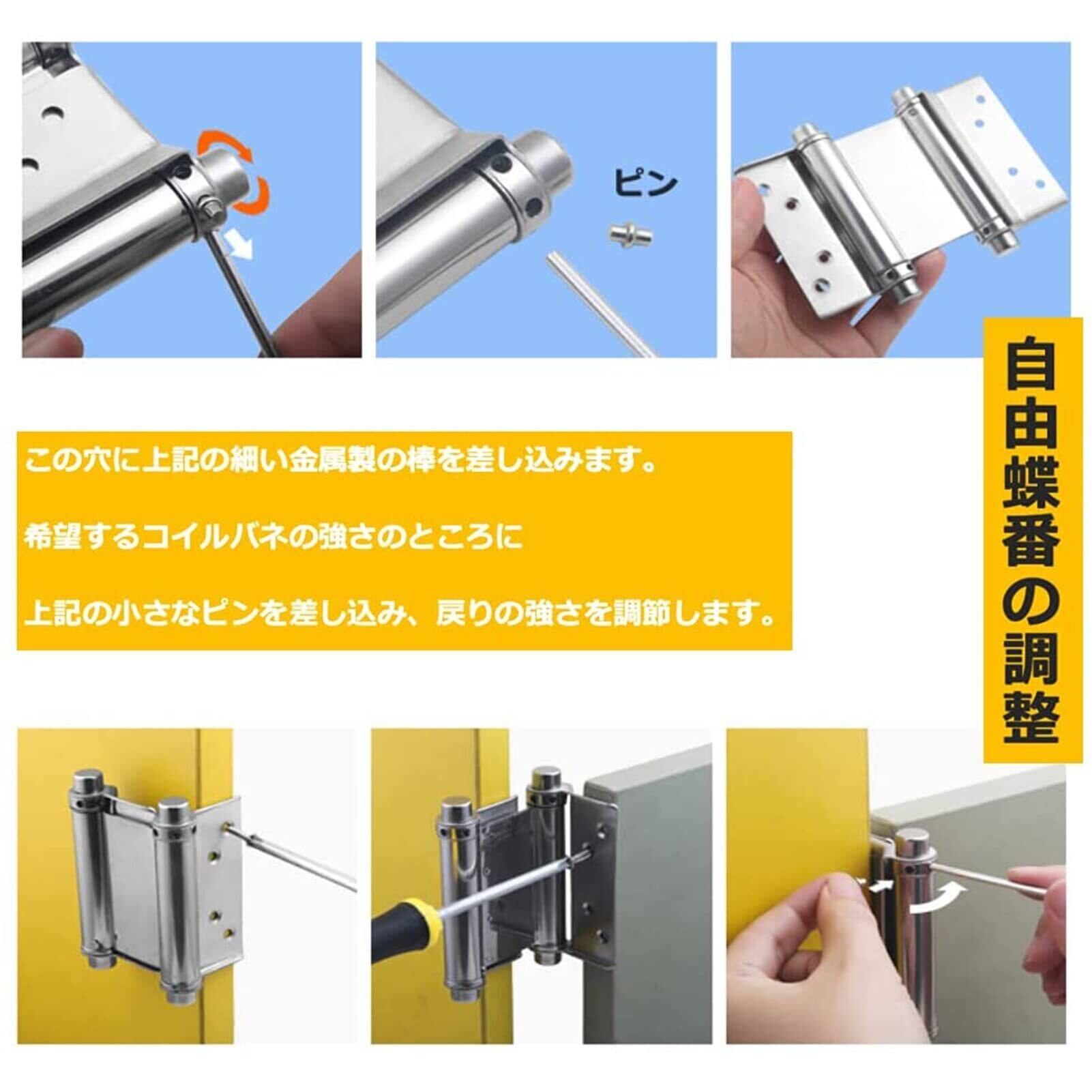 ピン

自由蝶番の調整

この穴に上記の細い金属製の棒を差し込みます。

希望するコイルバネの強さのところに

上記の小さなピンを差し込み、戻りの強さを調節します。