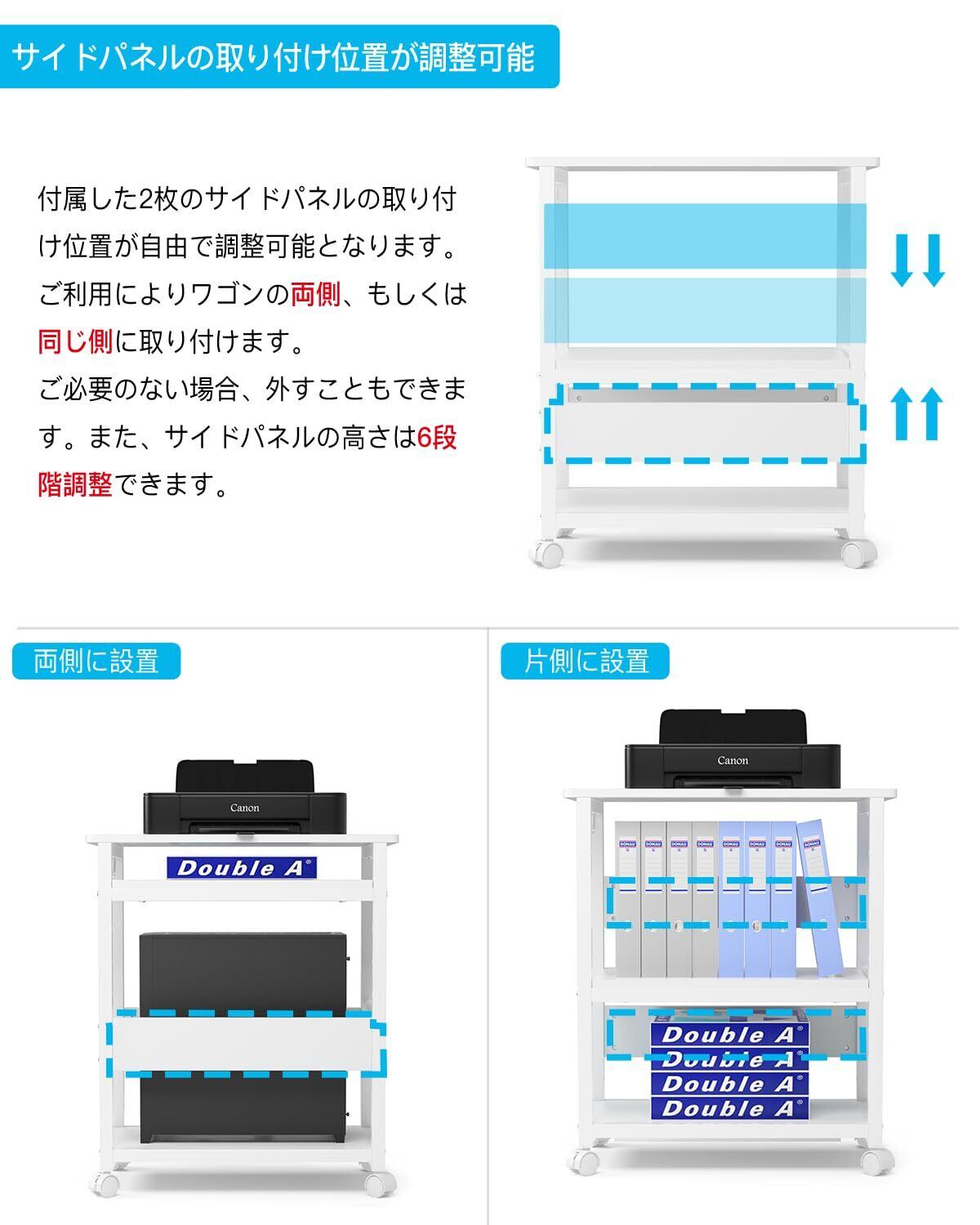 サイドパネルの取り付け位置が調整可能

付属した2枚のサイドパネルの取り付け位置が自由で調整可能となります。ご利用によりワゴンの両側、もしくは同じ側に取り付けます。
ご必要のない場合、外すこともできます。また、サイドパネルの高さは6段階調整できます。

両側に設置

Canon

Double A

片側に設置

Canon

DONAU DONAU DONAU DONAU DONAU DONAU DONAU DONAU

Double A
Double A
Double A
Double A