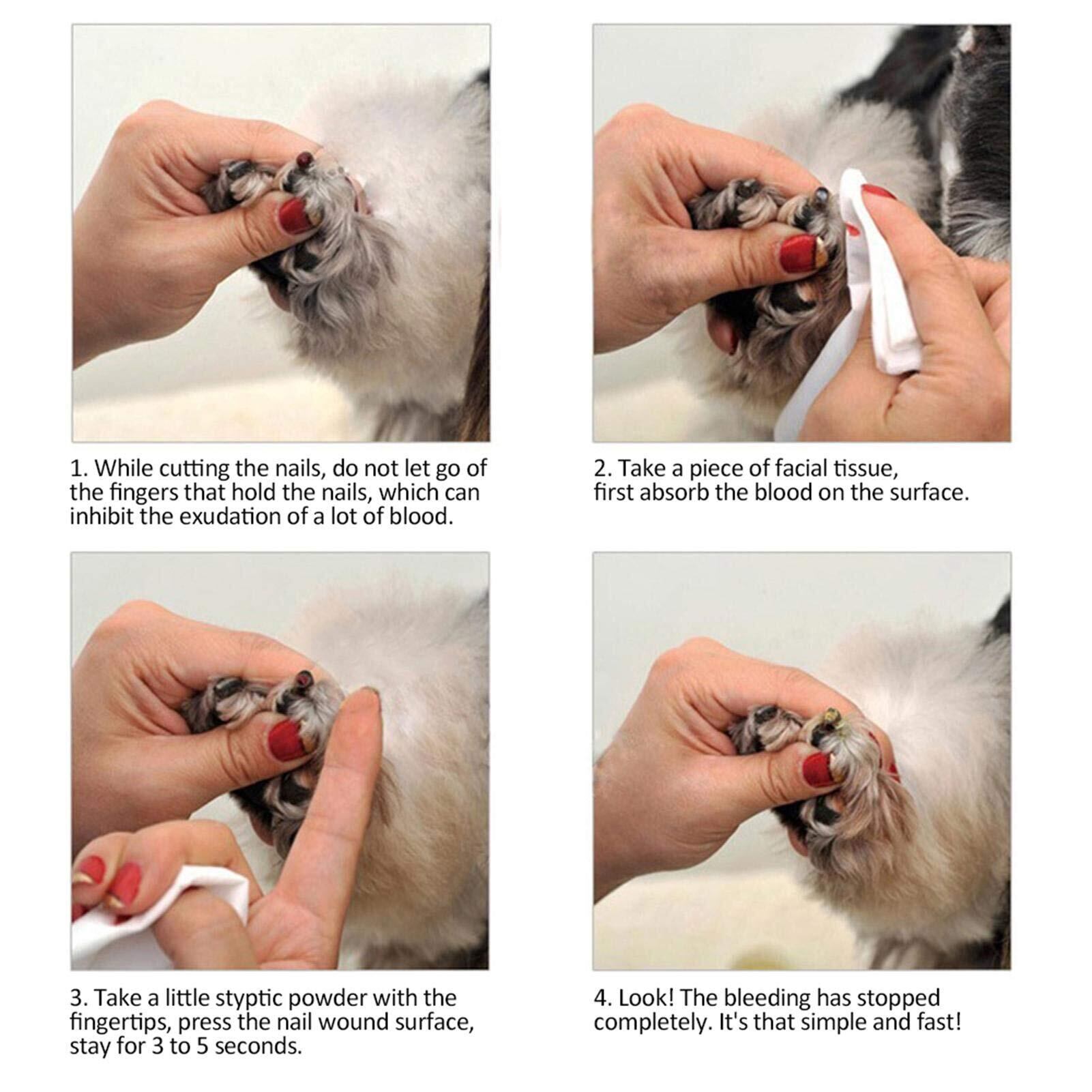 1. While cutting the nails, do not let go of the fingers that hold the nails, which can inhibit the exudation of a lot of blood.

2. Take a piece of facial tissue, first absorb the blood on the surface.

3. Take a little styptic powder with the fingertips, press the nail wound surface, stay for 3 to 5 seconds.

4. Look! The bleeding has stopped completely. It's that simple and fast!