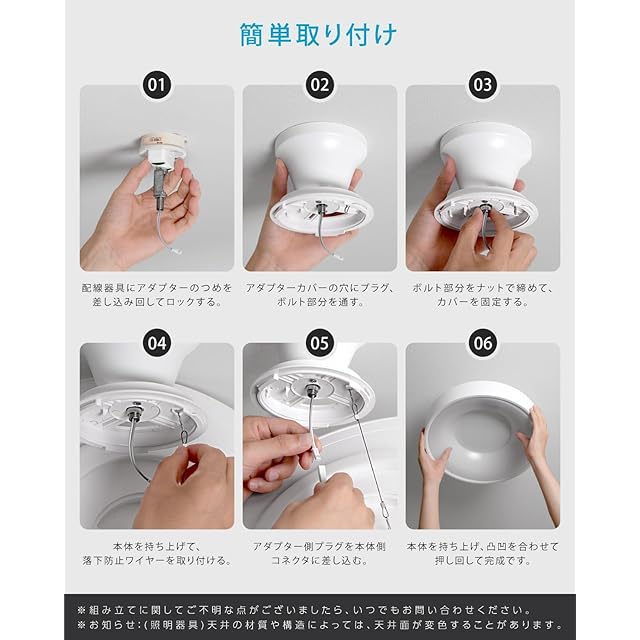 簡単取り付け

01
配線器具にアダプターのつめを差し込み回してロックする。

02
アダプターカバーの穴にプラグ、ボルト部分を通す。

03
ボルト部分をナットで締めて、カバーを固定する。

04
本体を持ち上げて、落下防止ワイヤーを取り付ける。

05
アダプター側プラグを本体側コネクタに差し込む。

06
本体を持ち上げ、凸凹を合わせて押し回して完成です。

※組み立てに関してご不明な点がございましたら、いつでもお問い合わせください。
※お知らせ：(照明器具)天井の材質や構造によっては、天井面が変色することがあります。