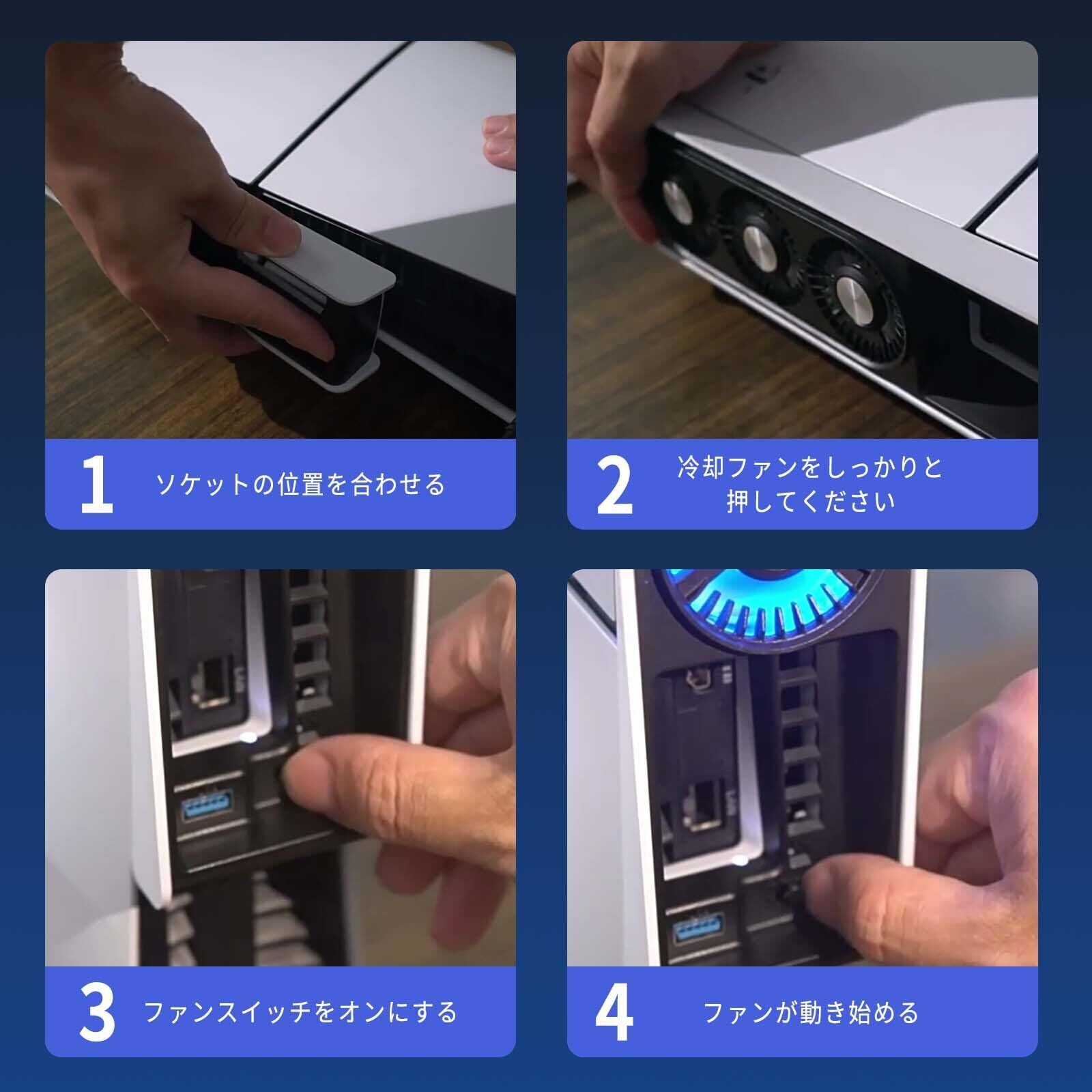 1 ソケットの位置を合わせる

2 冷却ファンをしっかりと押してください

3 ファンスイッチをオンにする

4 ファンが動き始める