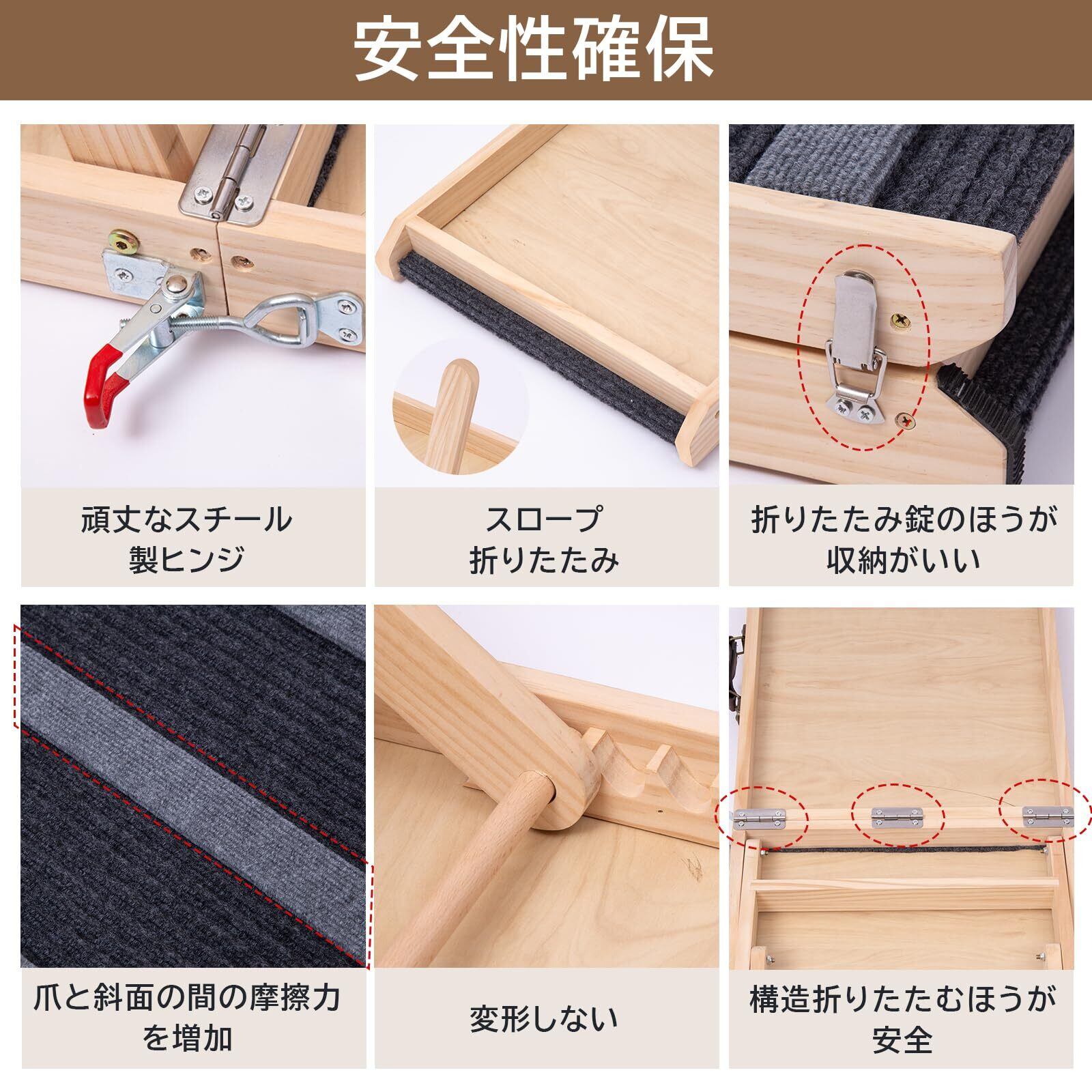 安全性確保

頑丈なスチール製ヒンジ

スロープ折りたたみ

折りたたみ錠のほうが収納がいい

爪と斜面の間の摩擦力を増加

変形しない

構造折りたたむほうが安全