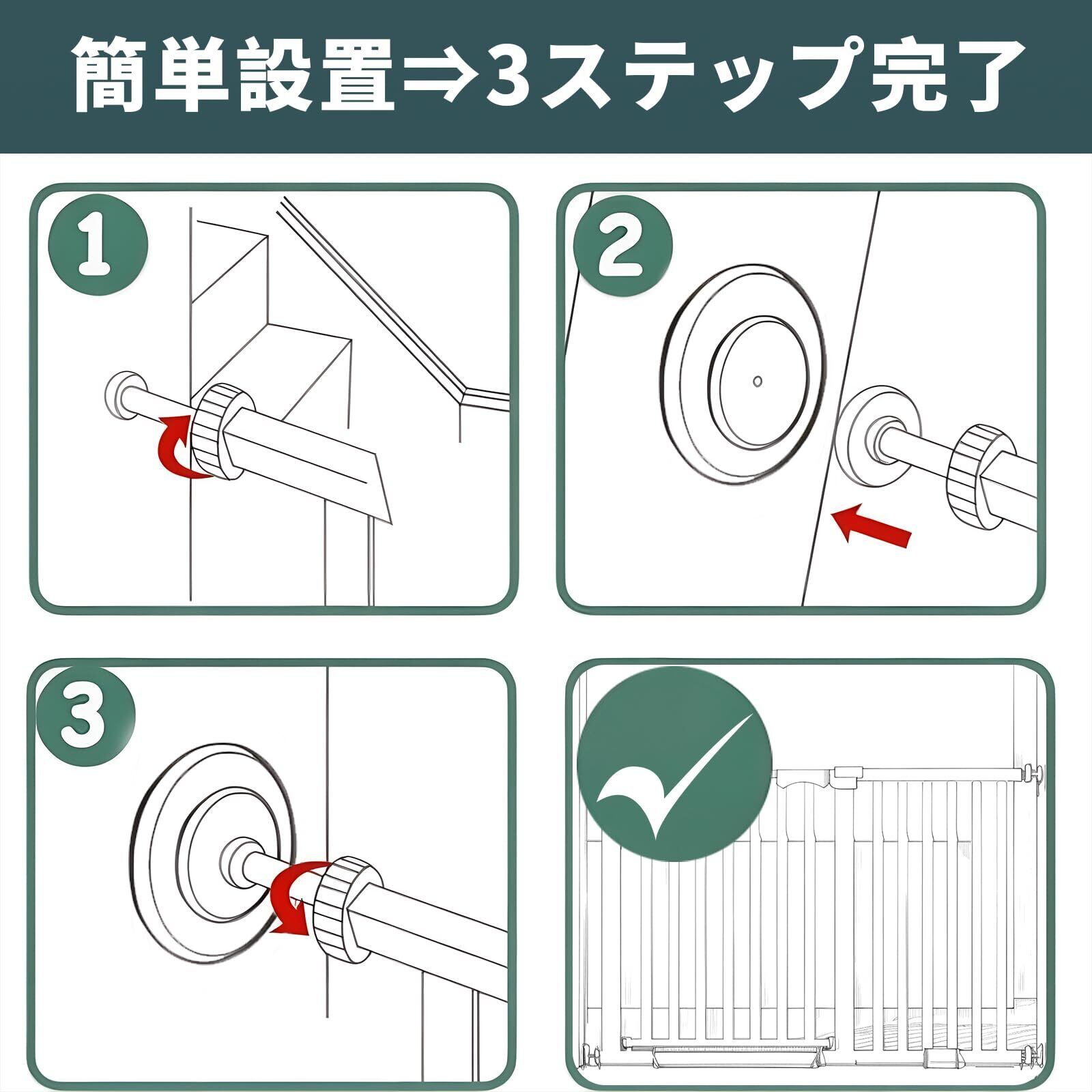 簡単設置⇒3ステップ完了

1

2

3