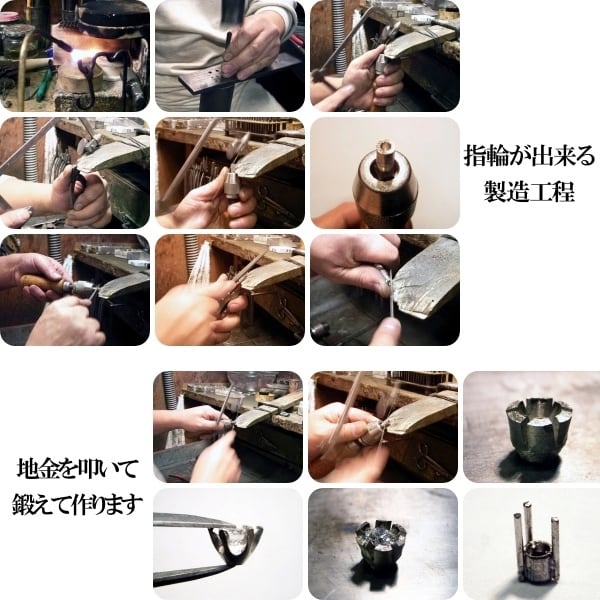 指輪が出来る
製造工程

地金を叩いて
鍛えて作ります