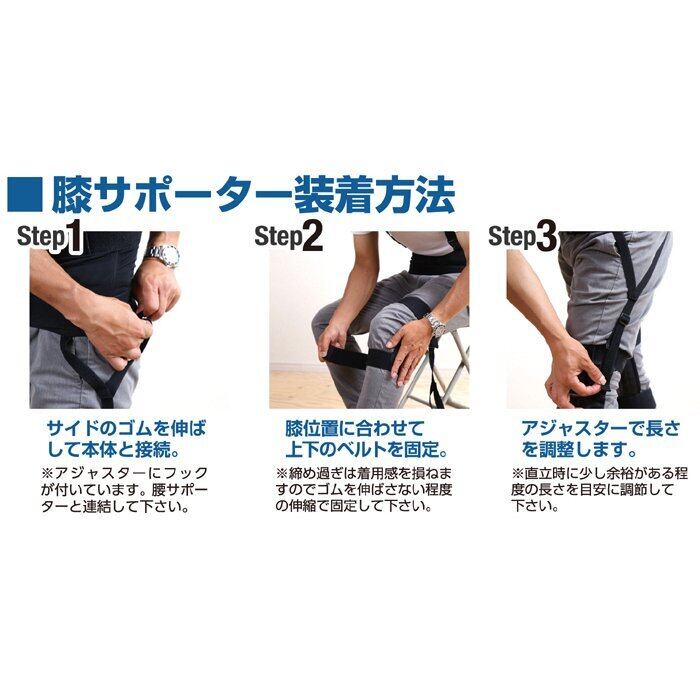 ■膝サポーター装着方法

Step1

サイドのゴムを伸ばして本体と接続。

※アジャスターにフックが付いています。腰サポーターと連結して下さい。

Step2

膝位置に合わせて上下のベルトを固定。

※締め過ぎは着用感を損ねますのでゴムを伸ばさない程度の伸縮で固定して下さい。

Step3

アジャスターで長さを調整します。

※直立時に少し余裕がある程度の長さを目安に調節して下さい。