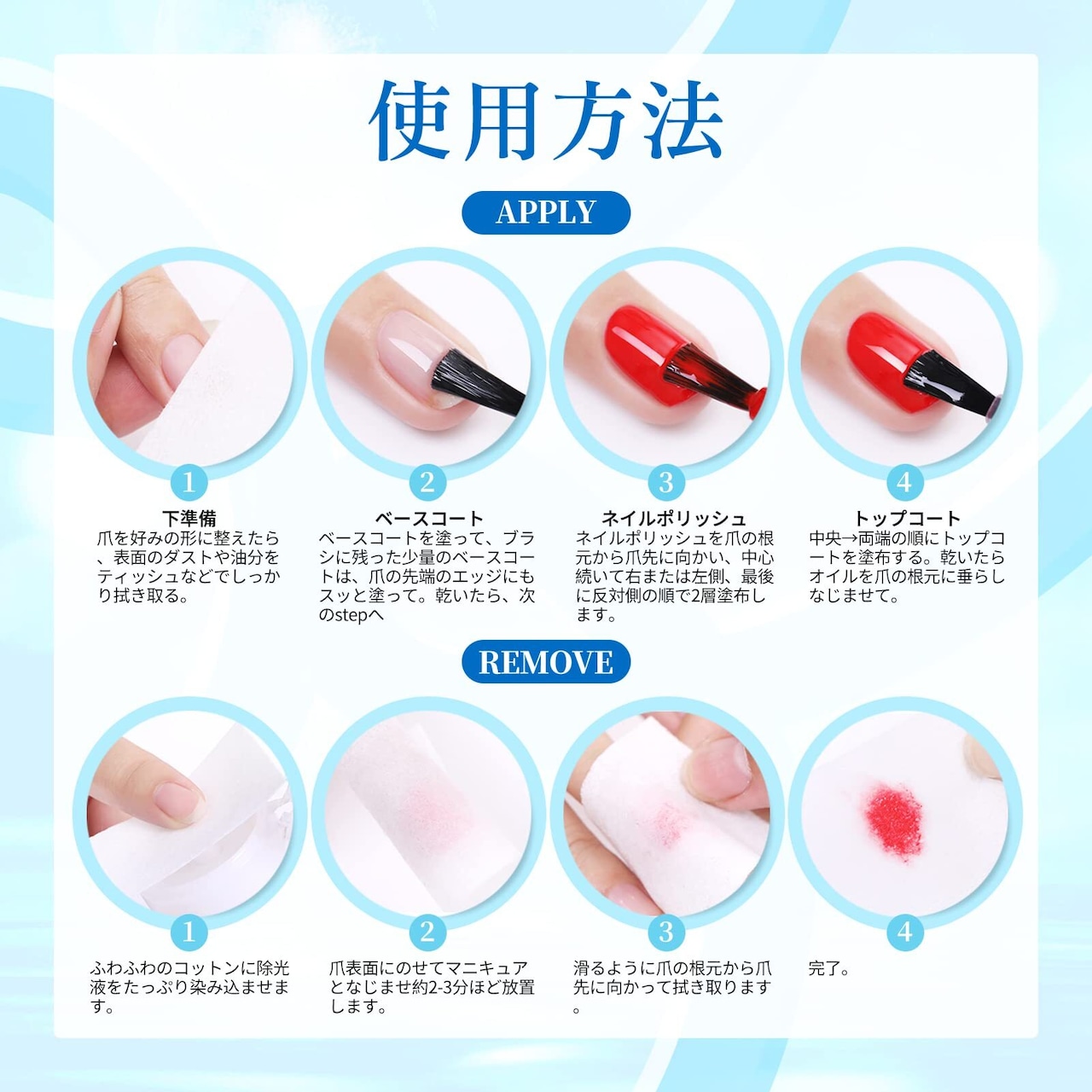 使用方法

APPLY

1
下準備
爪を好みの形に整えたら、表面のダストや油分をティッシュなどでしっかり拭き取る。

2
ベースコート
ベースコートを塗って、ブラシに残った少量のベースコートは、爪の先端のエッジにもスッと塗って。乾いたら、次のstepへ

3
ネイルポリッシュ
ネイルポリッシュを爪の根元から爪先に向かい、中心続いて右または左側、最後に反対側の順で2層塗布します。

4
トップコート
中央→両端の順にトップコートを塗布する。乾いたらオイルを爪の根元に垂らしなじませて。

REMOVE

1
ふわふわのコットンに除光液をたっぷり染み込ませます。

2
爪表面にのせてマニキュアとなじませ約2-3分ほど放置します。

3
滑るように爪の根元から爪先に向かって拭き取ります。

4
完了。