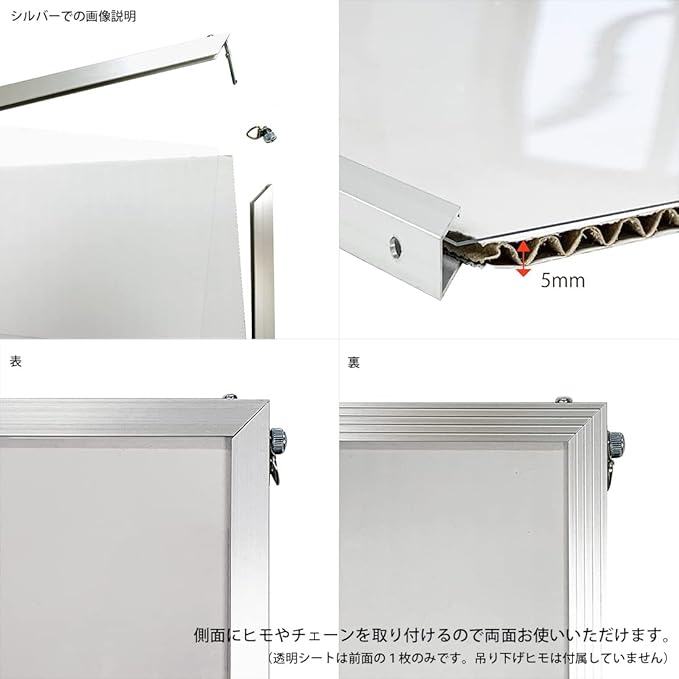 シルバーでの画像説明

5mm

表

裏

側面にヒモやチェーンを取り付けるので両面お使いいただけます。
（透明シートは前面の１枚のみです。吊り下げヒモは付属していません）