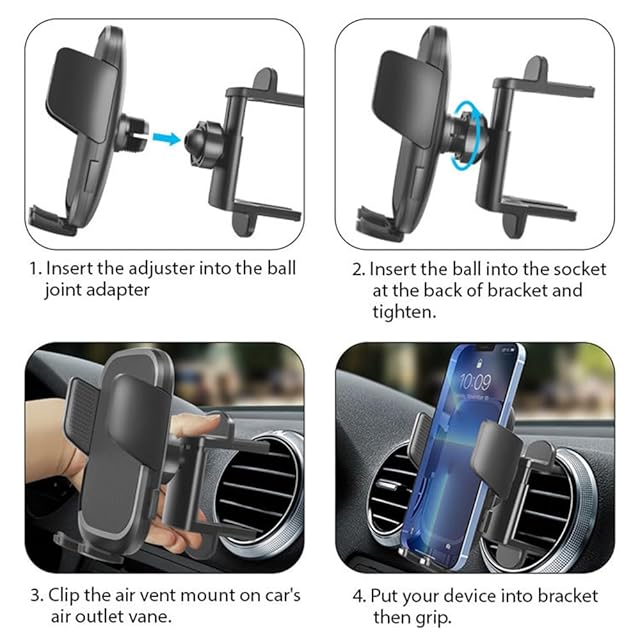 1. Insert the adjuster into the ball joint adapter

2. Insert the ball into the socket at the back of bracket and tighten.

10:09

3. Clip the air vent mount on car's air outlet vane.

4. Put your device into bracket then grip.