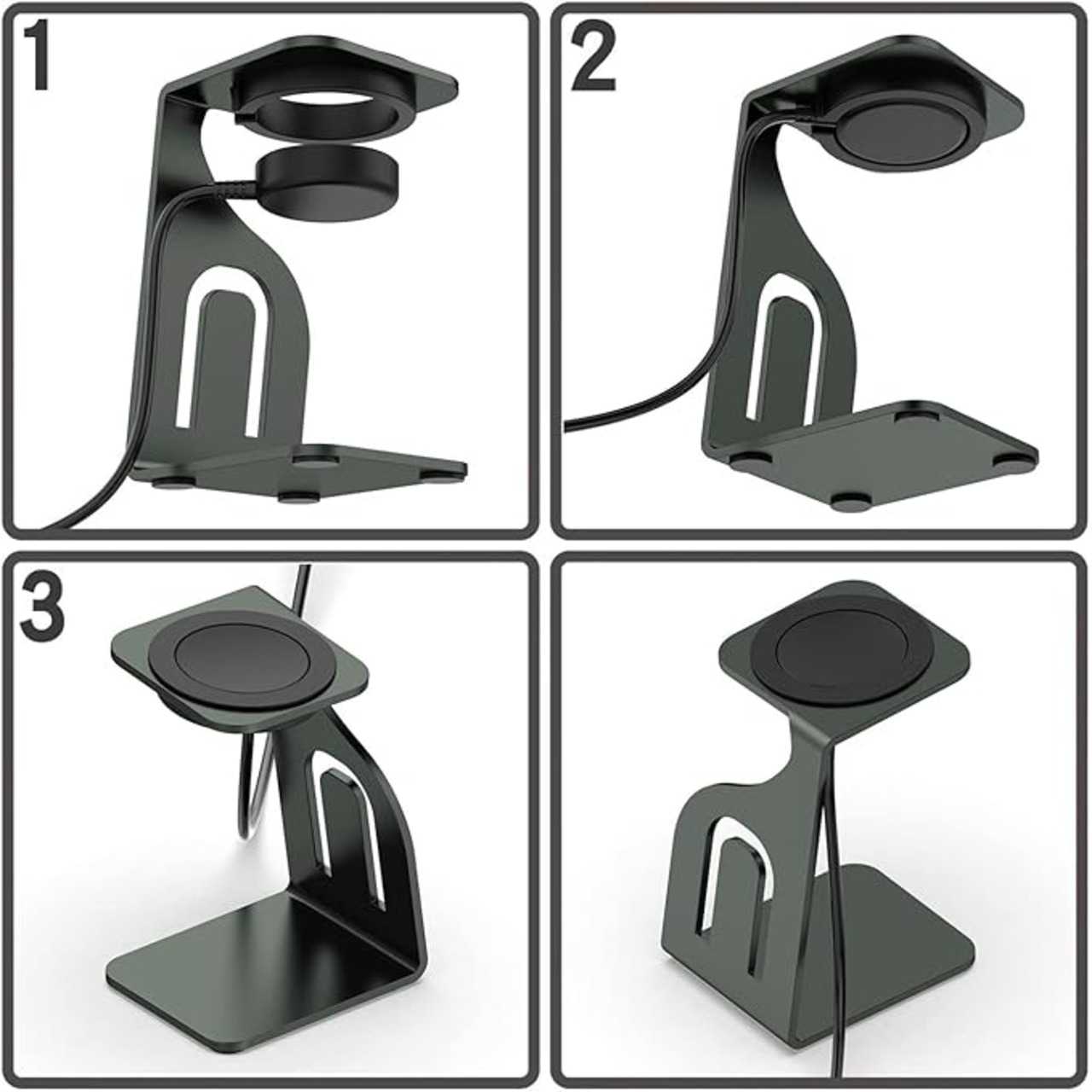 1

2

3