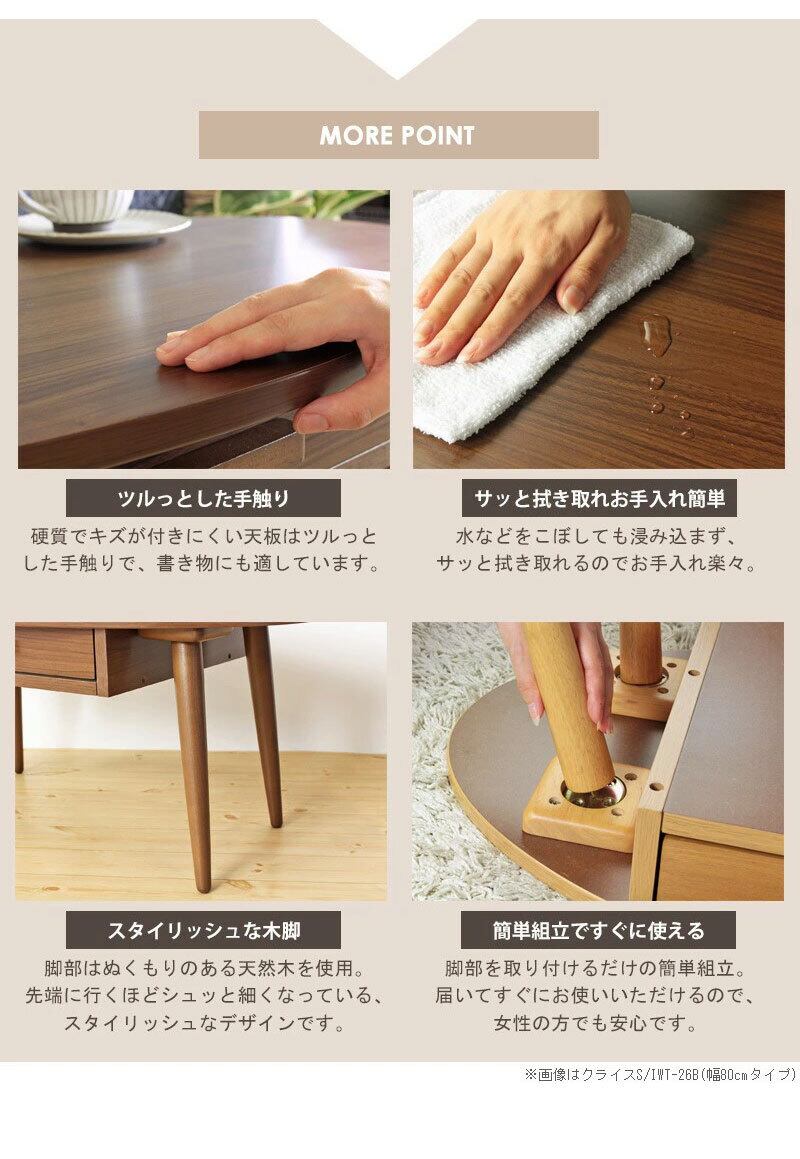 MORE POINT

ツルっとした手触り

硬質でキズが付きにくい天板はツルっとした手触りで、書き物にも適しています。

サッと拭き取れお手入れ簡単

水などをこぼしても浸み込まず、サッと拭き取れるのでお手入れ楽々。

スタイリッシュな木脚

脚部はぬくもりのある天然木を使用。先端に行くほどシュッと細くなっている、スタイリッシュなデザインです。

簡単組立ですぐに使える

脚部を取り付けるだけの簡単組立。届いてすぐにお使いいただけるので、女性の方でも安心です。

※画像はクライスS/IWT-26B(幅80cmタイプ)