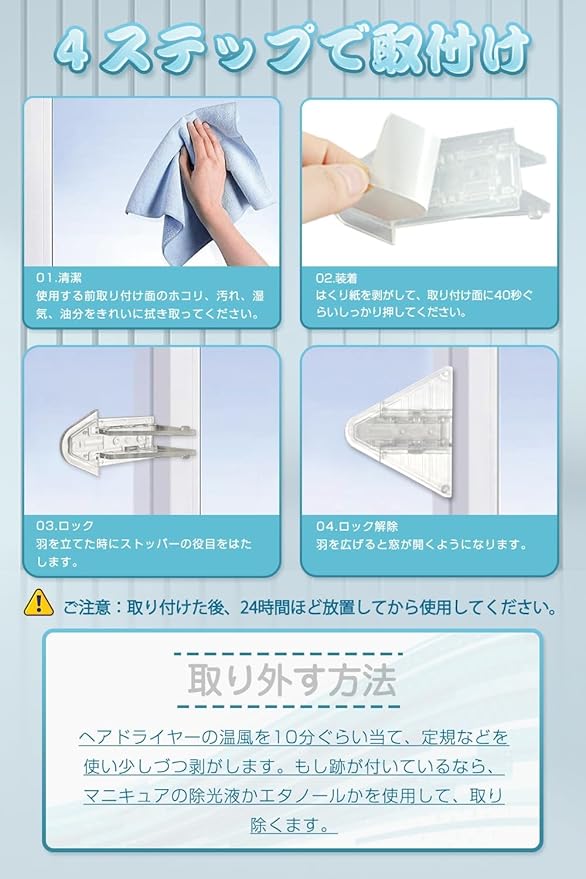 4ステップで取付け

01.清潔
使用する前取り付け面のホコリ、汚れ、湿気、油分をきれいに拭き取ってください。

02.装着
はくり紙を剥がして、取り付け面に40秒ぐらいしっかり押してください。

03.ロック
羽を立てた時にストッパーの役目をはたします。

04.ロック解除
羽を広げると窓が開くようになります。

ご注意：取り付けた後、24時間ほど放置してから使用してください。

取り外す方法

ヘアドライヤーの温風を10分ぐらい当て、定規などを使い少しづつ剥がします。もし跡が付いているなら、マニキュアの除光液かエタノールかを使用して、取り除くます。