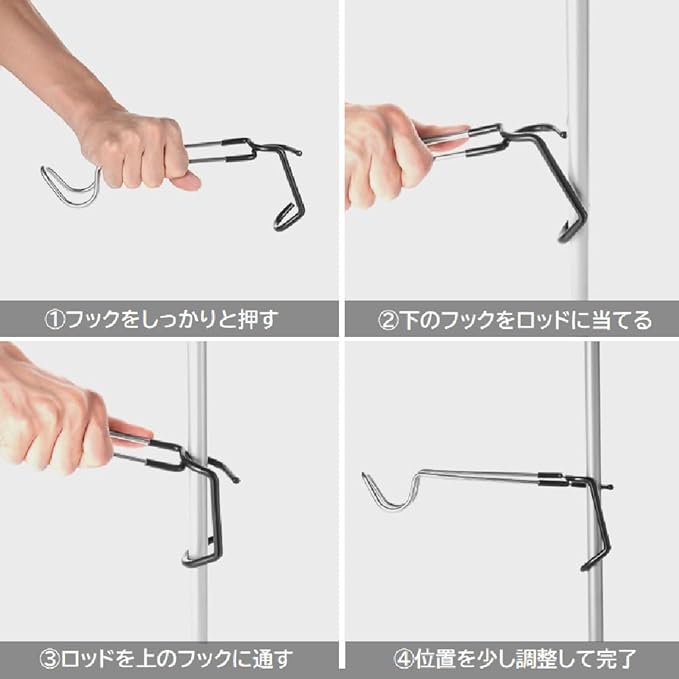 ①フックをしっかりと押す

②下のフックをロッドに当てる

③ロッドを上のフックに通す

④位置を少し調整して完了