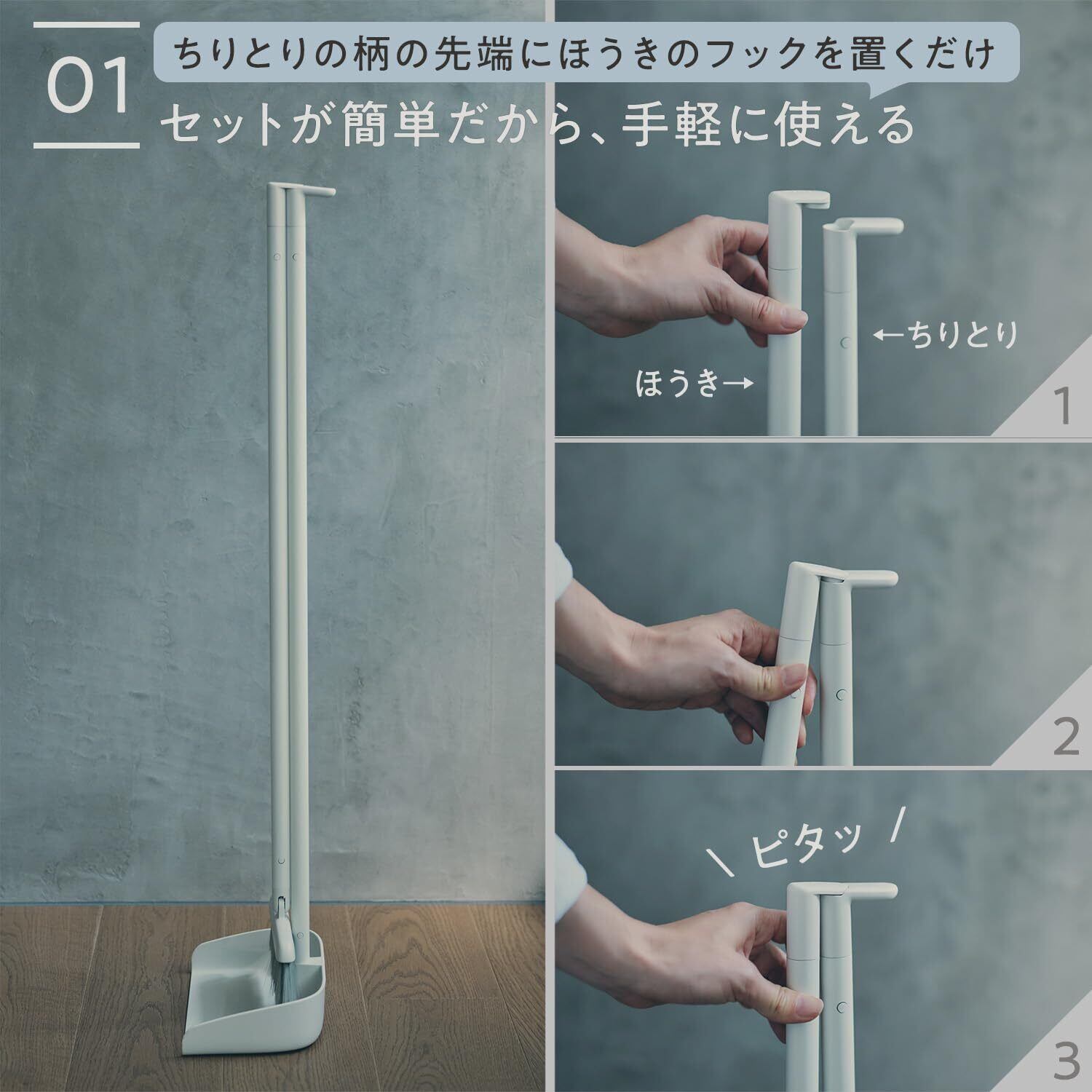 01

ちりとりの柄の先端にほうきのフックを置くだけ

セットが簡単だから、手軽に使える

←ちりとり

ほうき→

1

2

＼ ピタッ ／

3