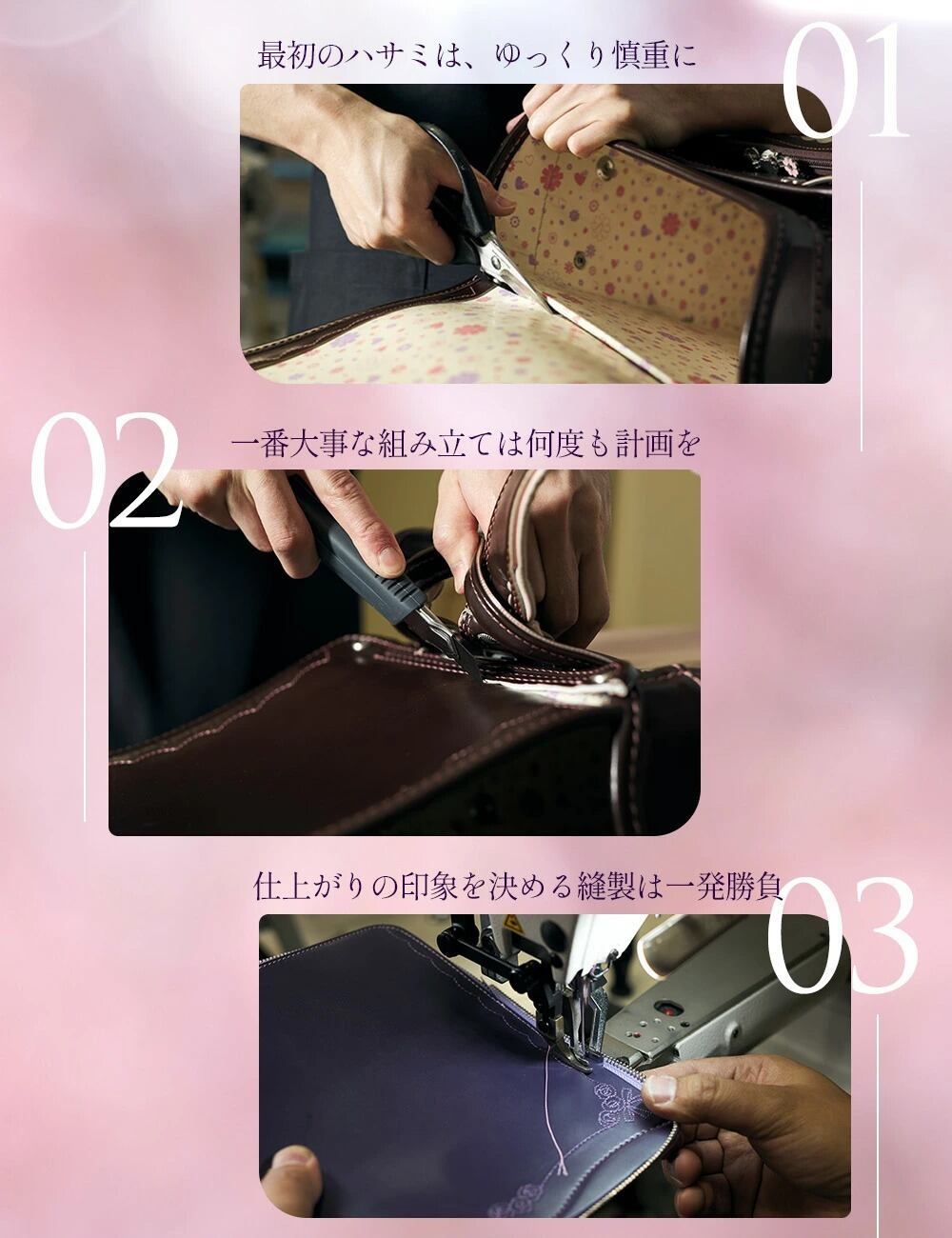 最初のハサミは、ゆっくり慎重に

01

02

一番大事な組み立ては何度も計画を

仕上がりの印象を決める縫製は一発勝負

03