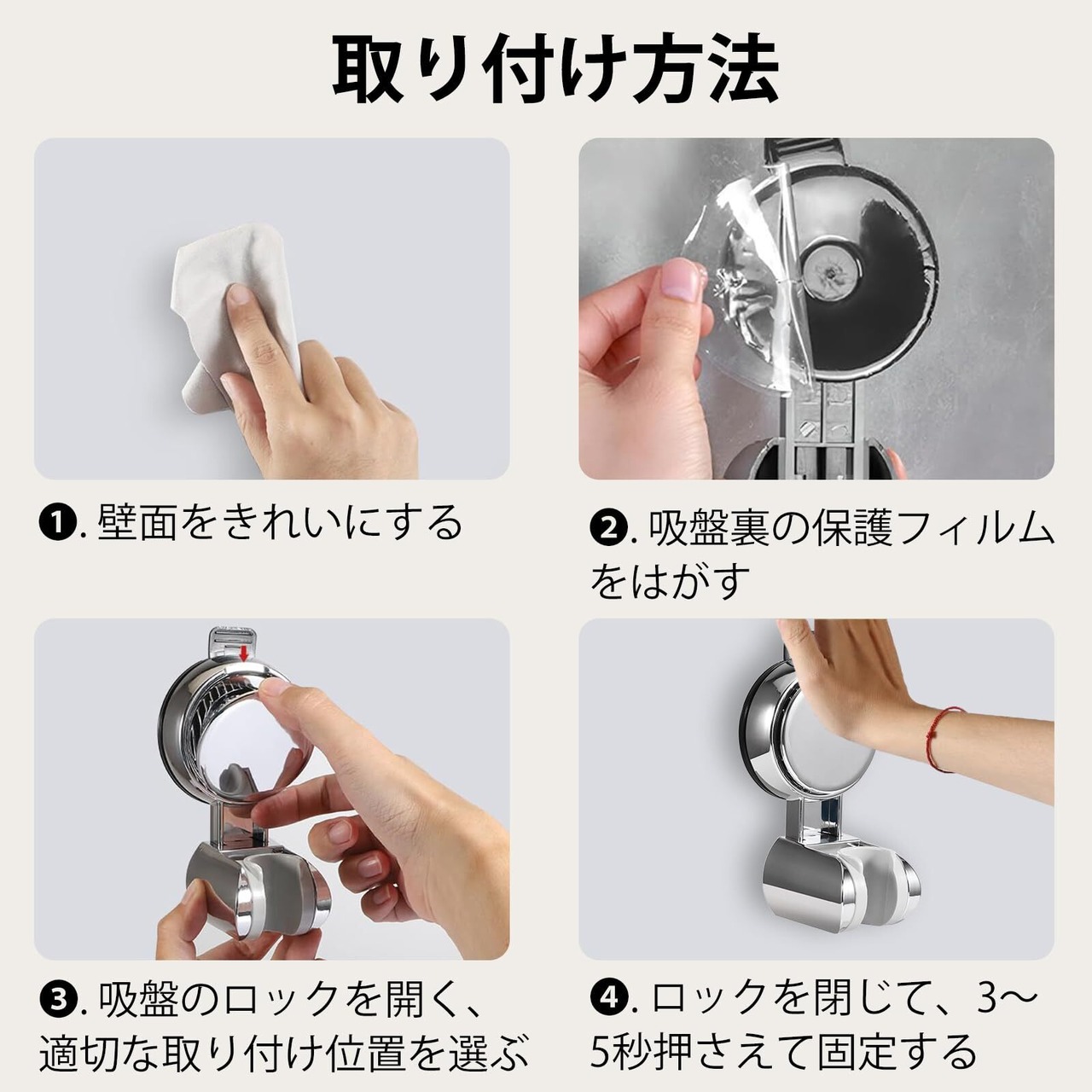 取り付け方法

❶. 壁面をきれいにする

❷. 吸盤裏の保護フィルムをはがす

❸. 吸盤のロックを開く、適切な取り付け位置を選ぶ

❹. ロックを閉じて、3～5秒押さえて固定する