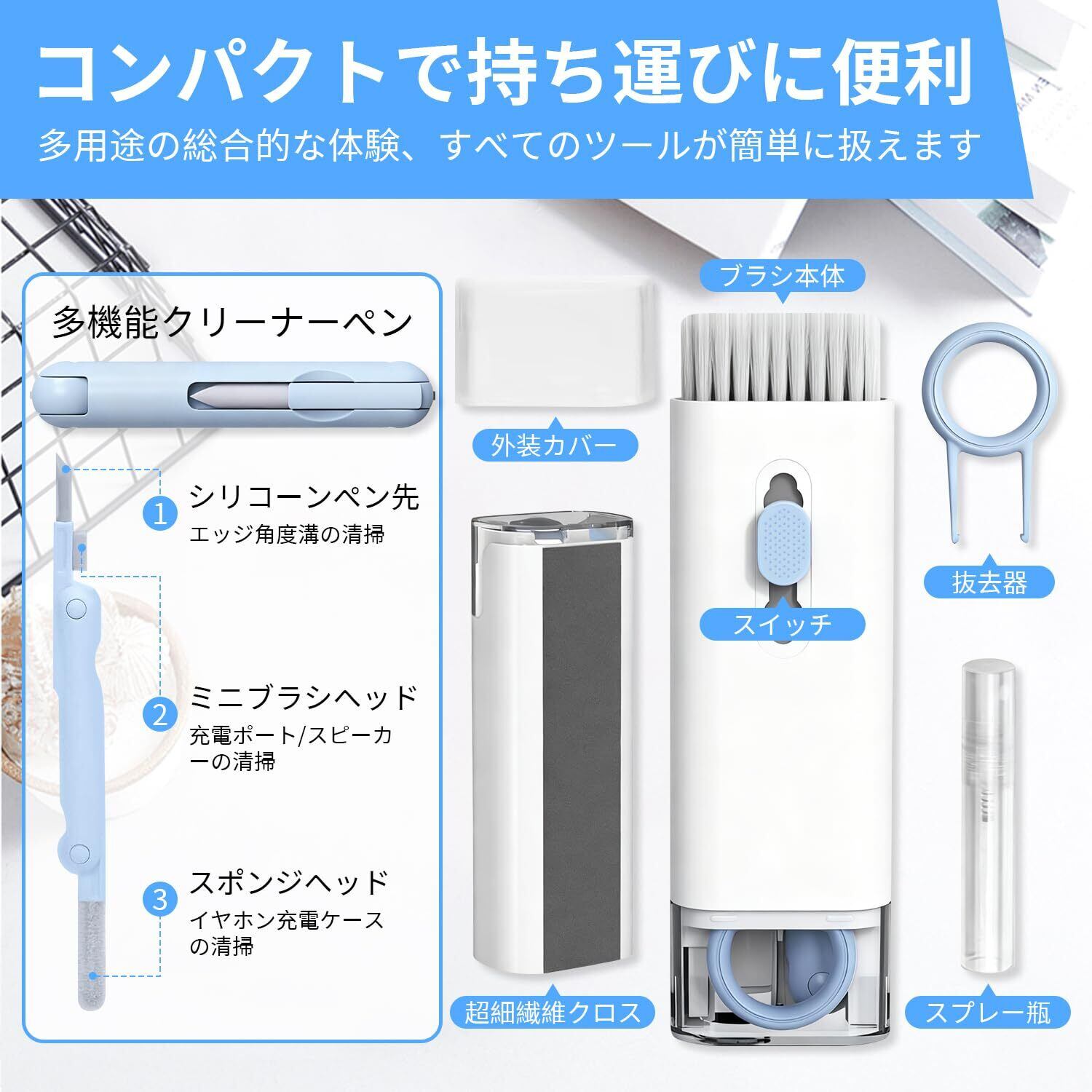 コンパクトで持ち運びに便利

多用途の総合的な体験、すべてのツールが簡単に扱えます

多機能クリーナーペン

1 シリコーンペン先
エッジ角度溝の清掃

2 ミニブラシヘッド
充電ポート/スピーカーの清掃

3 スポンジヘッド
イヤホン充電ケースの清掃

外装カバー

超細繊維クロス

ブラシ本体

スイッチ

抜去器

スプレー瓶