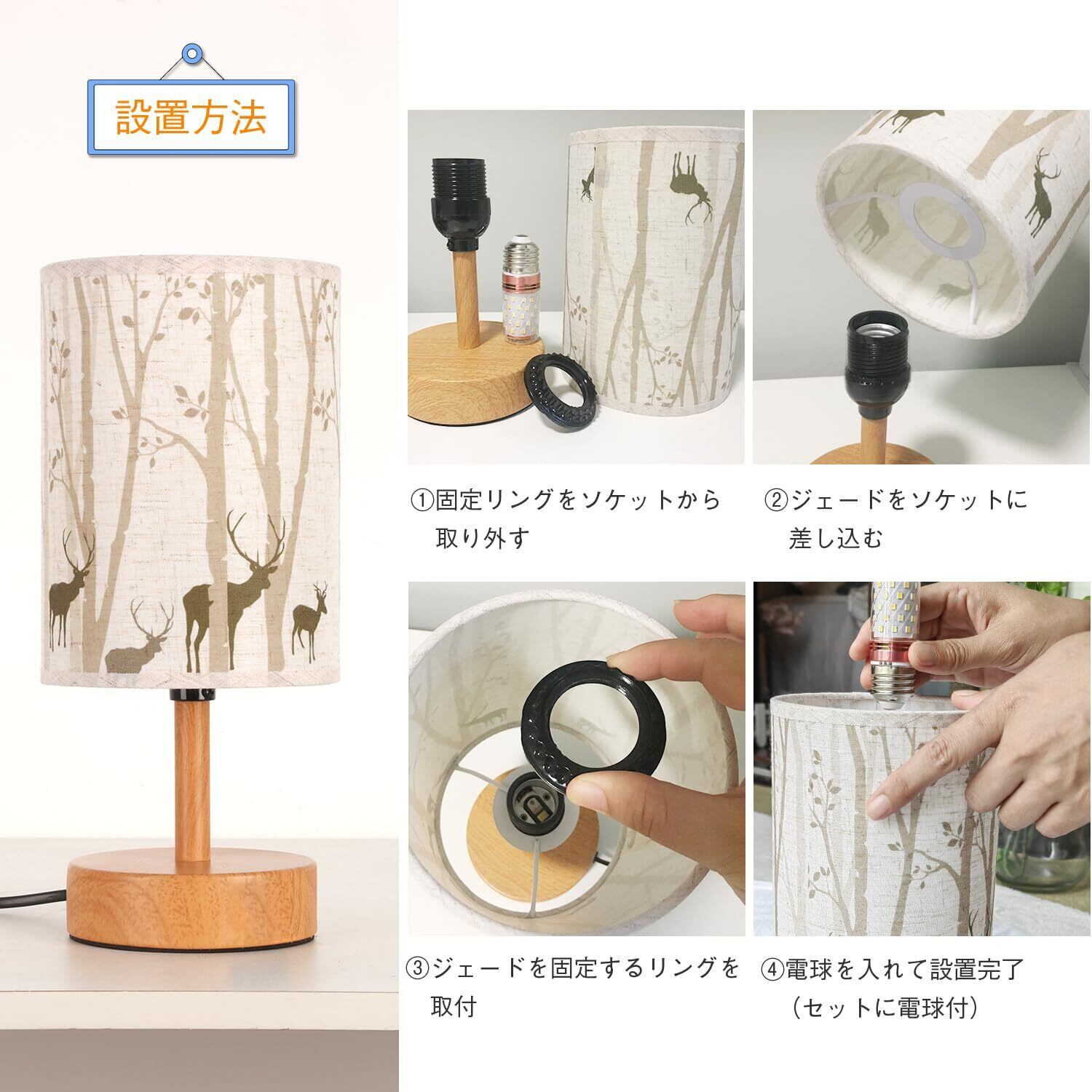 設置方法

①固定リングをソケットから取り外す

②ジェードをソケットに差し込む

③ジェードを固定するリングを取付

④電球を入れて設置完了（セットに電球付）