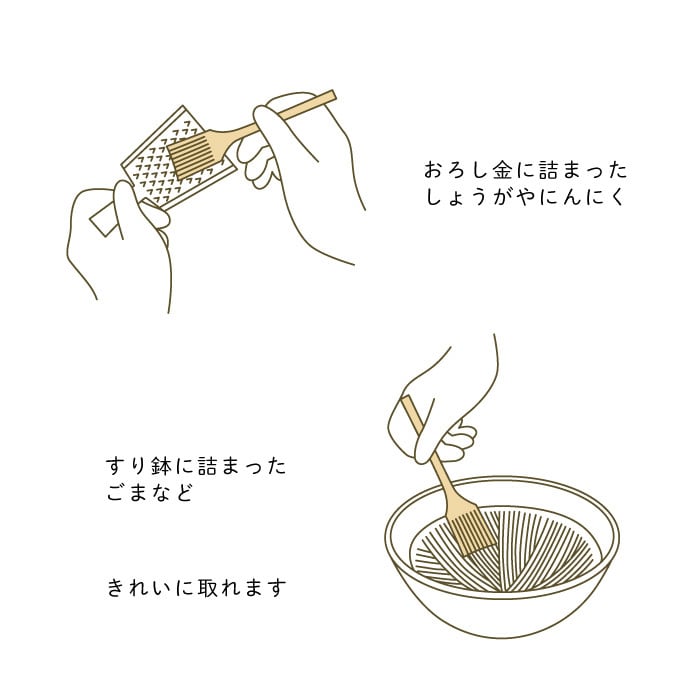 おろし金に詰まった
しょうがやにんにく

すり鉢に詰まった
ごまなど

きれいに取れます