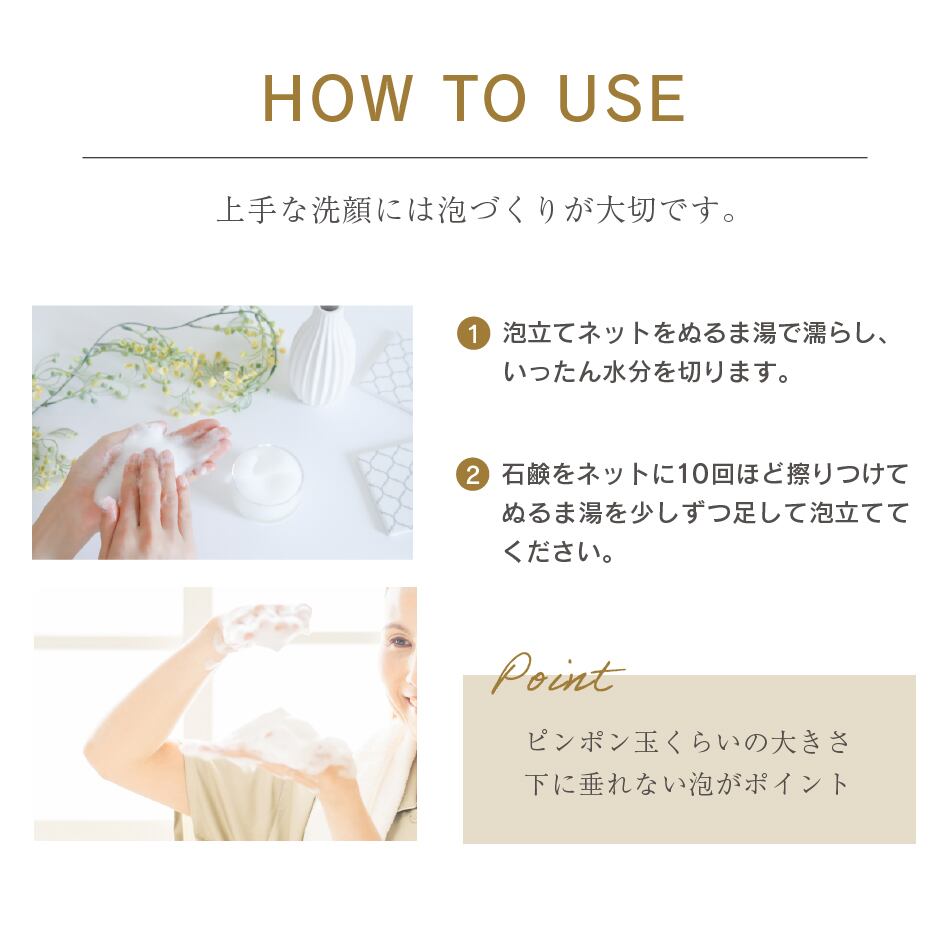 HOW TO USE

上手な洗顔には泡づくりが大切です。

1 泡立てネットをぬるま湯で濡らし、いったん水分を切ります。

2 石鹸をネットに10回ほど擦りつけてぬるま湯を少しずつ足して泡立ててください。

Point

ピンポン玉くらいの大きさ
下に垂れない泡がポイント