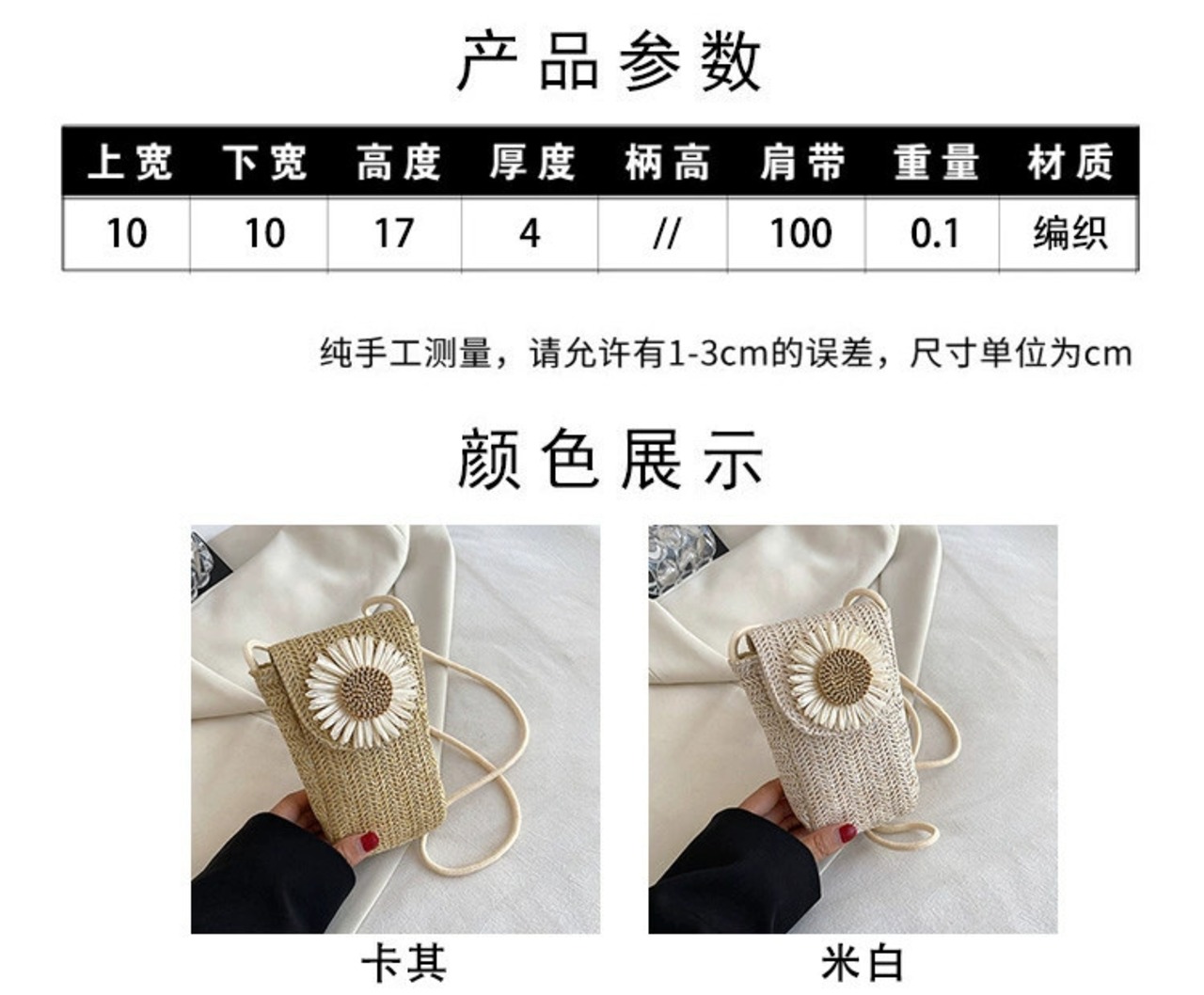 产品参数

| 上宽 | 下宽 | 高度 | 厚度 | 柄高 | 肩带 | 重量 | 材质 |
|---|---|---|---|---|---|---|---|
| 10 | 10 | 17 | 4 | // | 100 | 0.1 | 编织 |

纯手工测量，请允许有1-3cm的误差，尺寸单位为cm

颜色展示

卡其

米白