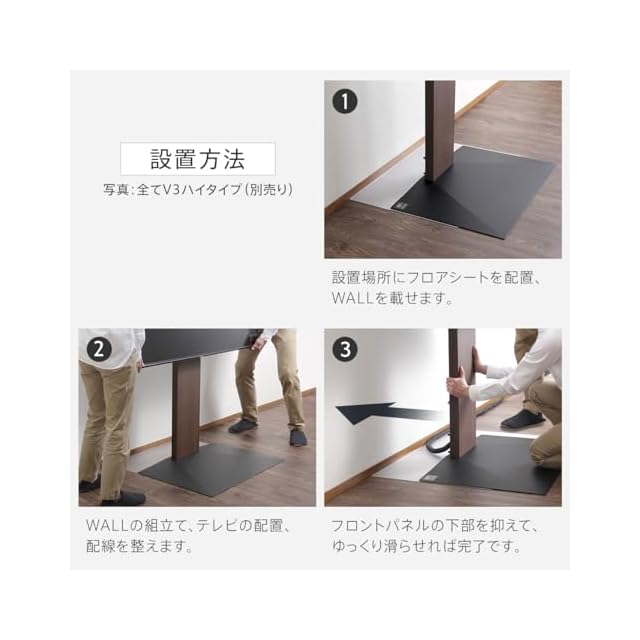 設置方法

写真：全てV3ハイタイプ（別売り）

1

設置場所にフロアシートを配置、WALLを載せます。

2

WALLの組立て、テレビの配置、配線を整えます。

3

フロントパネルの下部を抑えて、ゆっくり滑らせれば完了です。