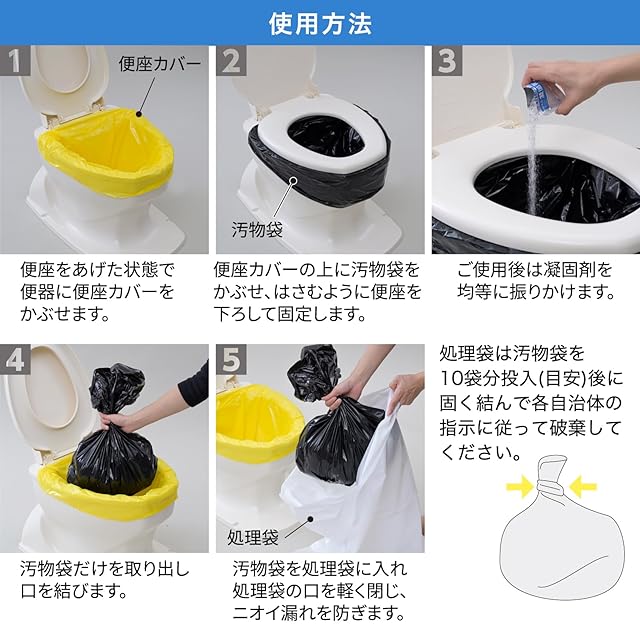 使用方法

1
便座カバー
便座をあげた状態で便器に便座カバーをかぶせます。

2
汚物袋
便座カバーの上に汚物袋をかぶせ、はさむように便座を下ろして固定します。

3
ご使用後は凝固剤を均等に振りかけます。

4
汚物袋だけを取り出し口を結びます。

5
処理袋
汚物袋を処理袋に入れ処理袋の口を軽く閉じ、ニオイ漏れを防ぎます。

処理袋は汚物袋を10袋分投入(目安)後に固く結んで各自治体の指示に従って破棄してください。