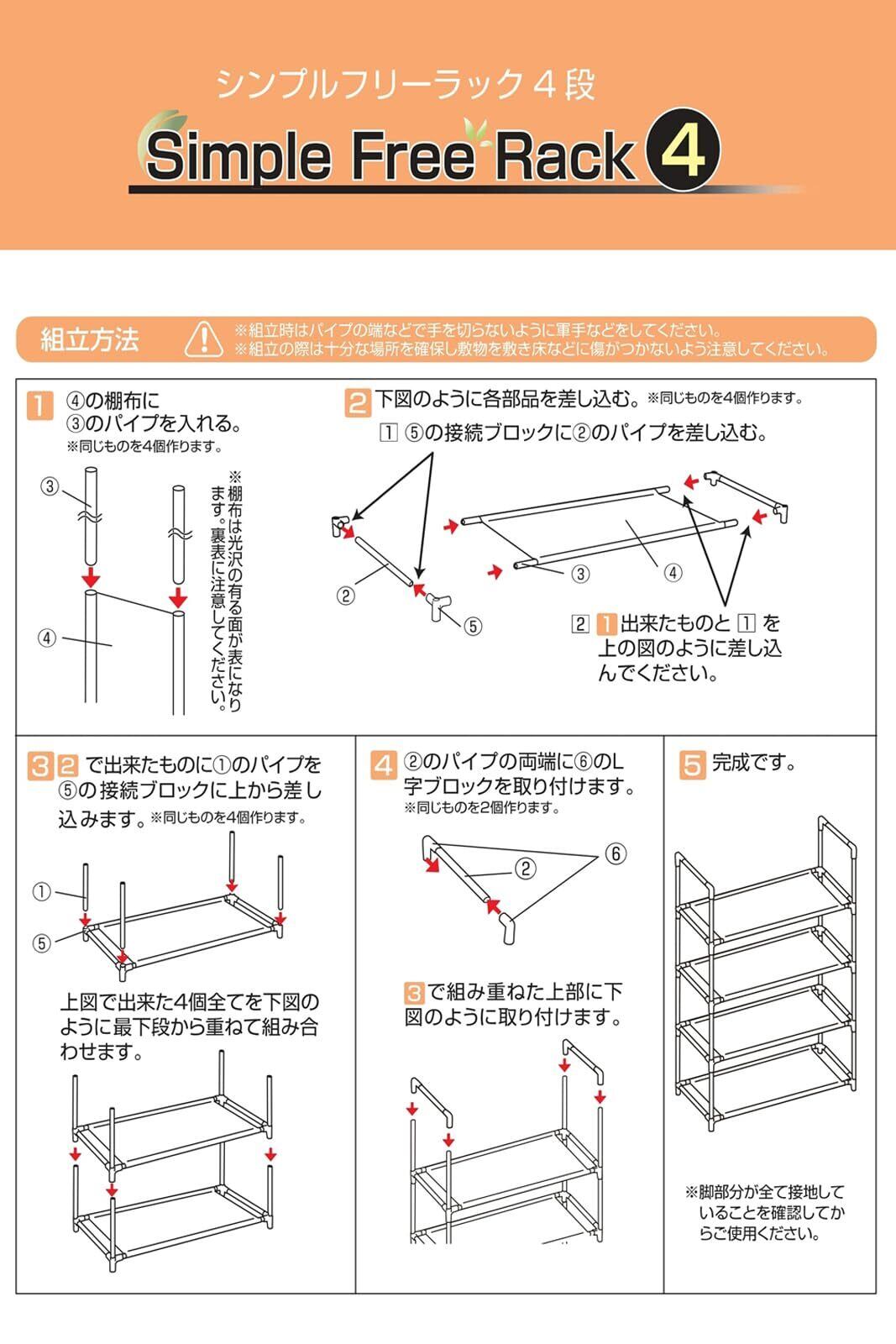 シンプルフリーラック４段

Simple Free Rack 4

組立方法

※組立時はパイプの端などで手を切らないように軍手などをしてください。
※組立の際は十分な場所を確保し敷物を敷き床などに傷がつかないよう注意してください。

1 ④の棚布に③のパイプを入れる。
※同じものを4個作ります。

③

④

※棚布は光沢の有る面が表になります。裏表に注意してください。

2 下図のように各部品を差し込む。※同じものを4個作ります。

1 ⑤の接続ブロックに②のパイプを差し込む。

②

⑤

③

④

2 1 出来たものと 1 を上の図のように差し込んでください。

3 2 で出来たものに①のパイプを⑤の接続ブロックに上から差し込みます。※同じものを4個作ります。

①

⑤

上図で出来た4個全てを下図のように最下段から重ねて組み合わせます。

4 ②のパイプの両端に⑥のL字ブロックを取り付けます。
※同じものを2個作ります。

②

⑥

3 で組み重ねた上部に下図のように取り付けます。

5 完成です。

※脚部分が全て接地していることを確認してからご使用ください。