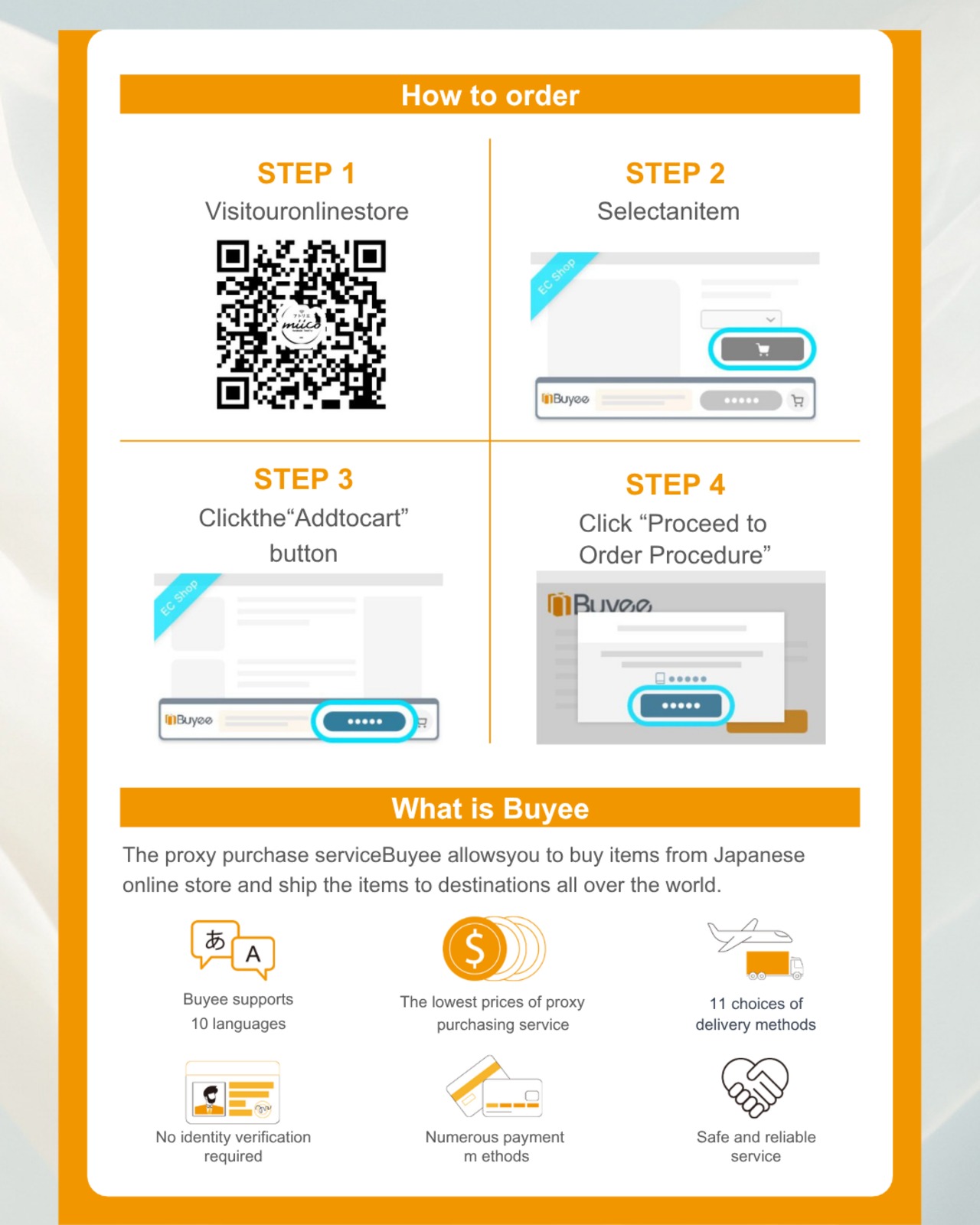 How to order

STEP 1
Visitouronlinestore

miico

STEP 2
Selectanitem

EC Shop

Buyee

STEP 3
Clickthe“Addtocart” button

EC Shop

Buyee

STEP 4
Click “Proceed to Order Procedure”

Buyee

What is Buyee

The proxy purchase serviceBuyee allowsyou to buy items from Japanese online store and ship the items to destinations all over the world.

あ A

Buyee supports 10 languages

$

The lowest prices of proxy purchasing service

11 choices of delivery methods

No identity verification required

Numerous payment m ethods

Safe and reliable service