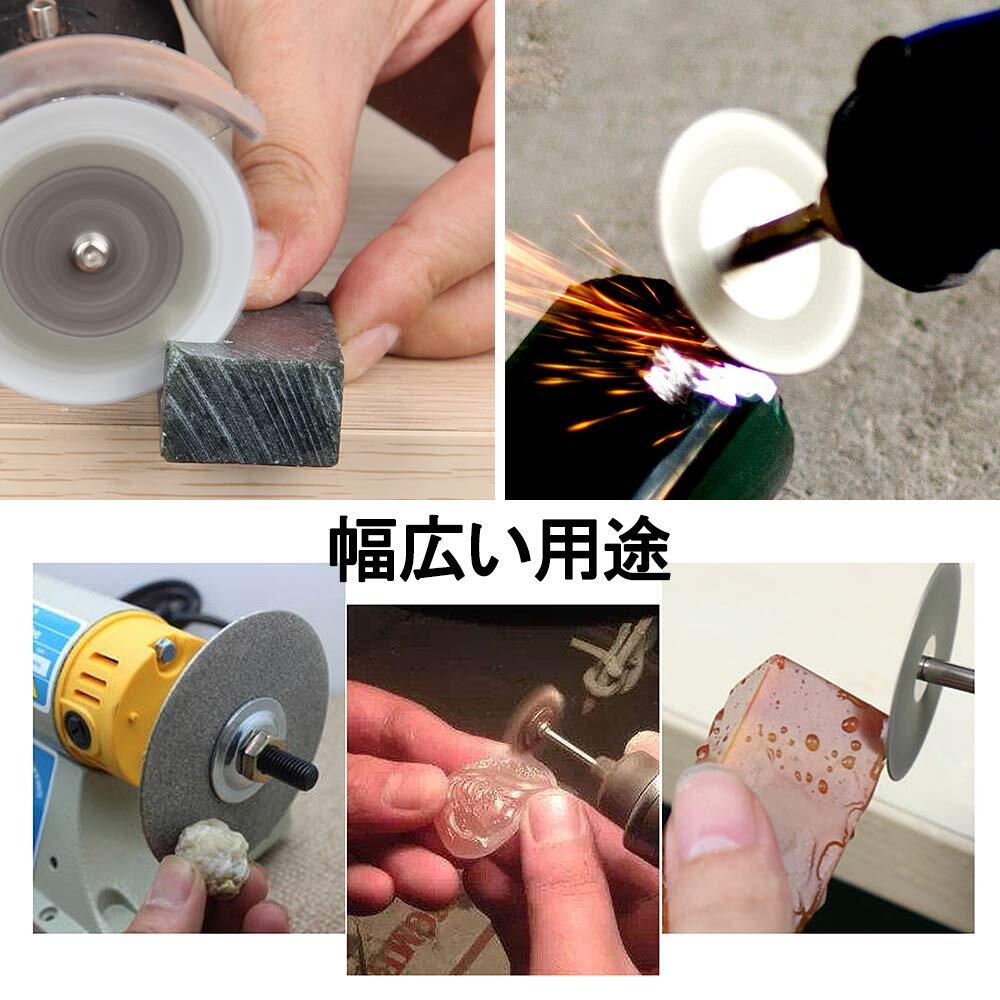 幅広い用途