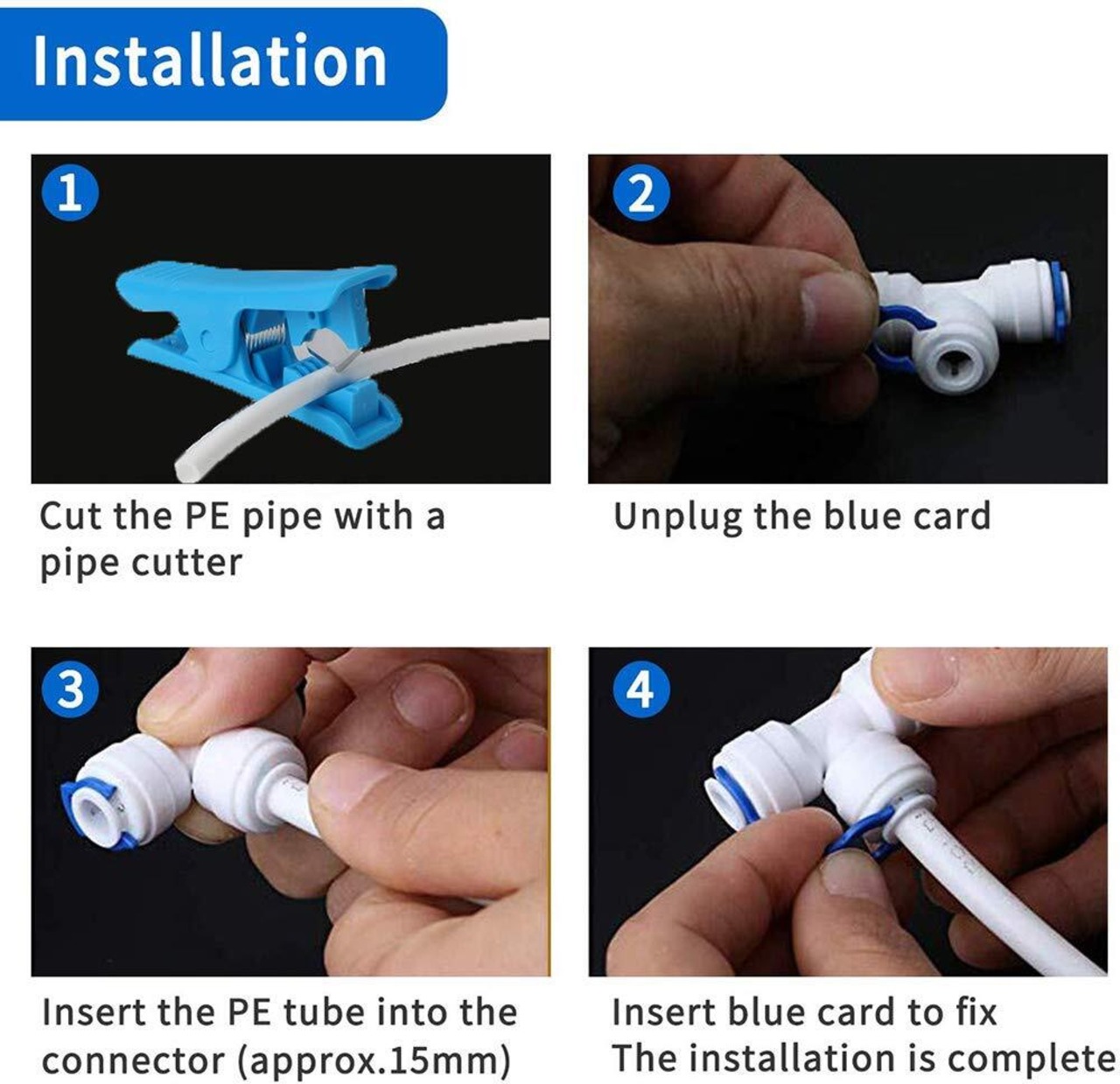 Installation

1

Cut the PE pipe with a pipe cutter

2

Unplug the blue card

3

Insert the PE tube into the connector (approx.15mm)

4

Insert blue card to fix
The installation is complete