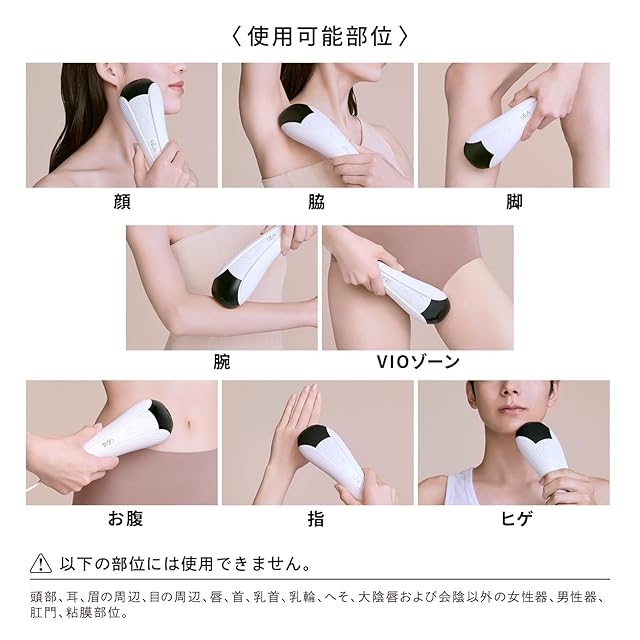 〈使用可能部位〉

顔

脇

脚

腕

VIOゾーン

お腹

指

ヒゲ

以下の部位には使用できません。

頭部、耳、眉の周辺、目の周辺、唇、首、乳首、乳輪、へそ、大陰唇および会陰以外の女性器、男性器、肛門、粘膜部位。