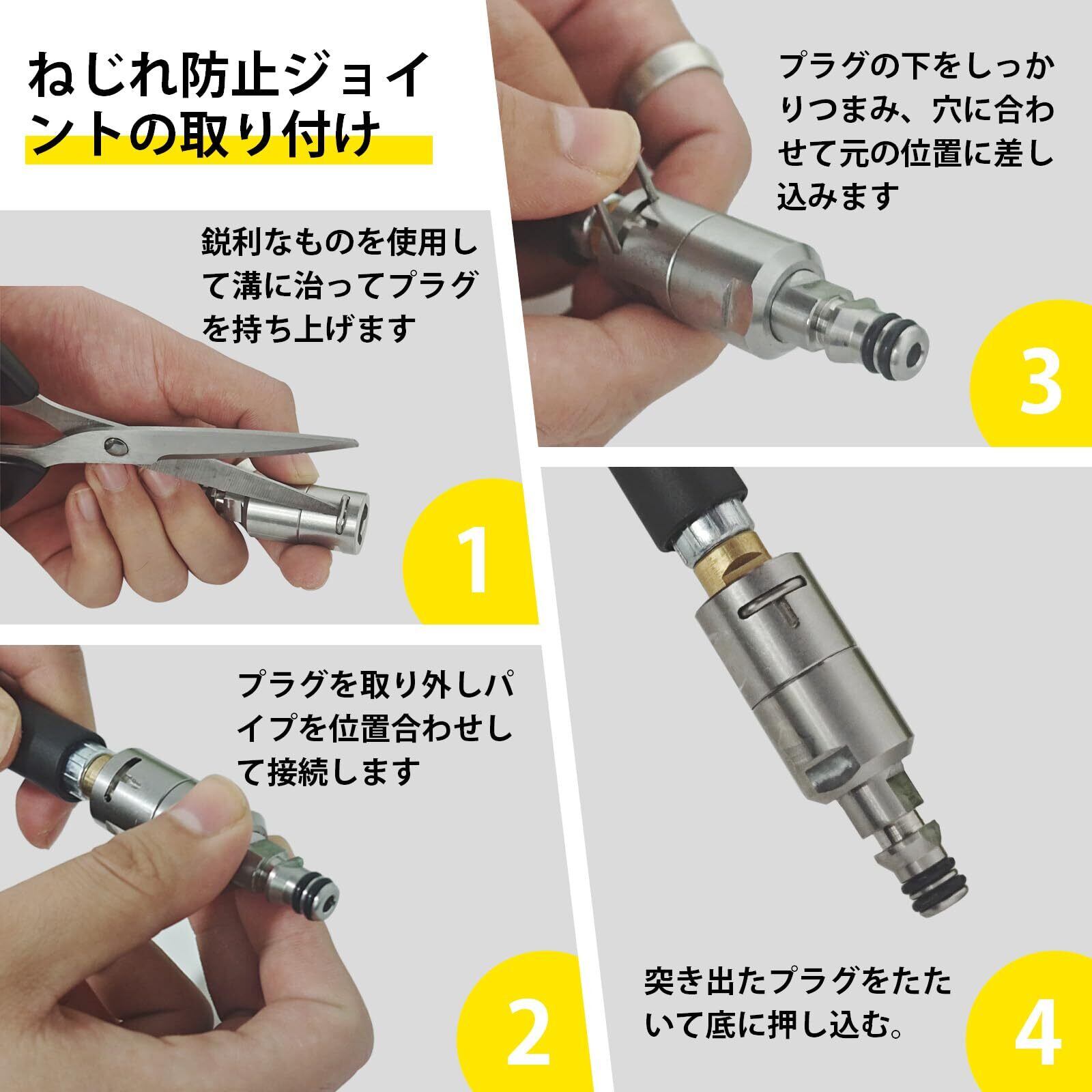 ねじれ防止ジョイントの取り付け

鋭利なものを使用して溝に治ってプラグを持ち上げます

1

プラグを取り外しパイプを位置合わせして接続します

2

プラグの下をしっかりつまみ、穴に合わせて元の位置に差し込みます

3

突き出たプラグをたたいて底に押し込む。

4