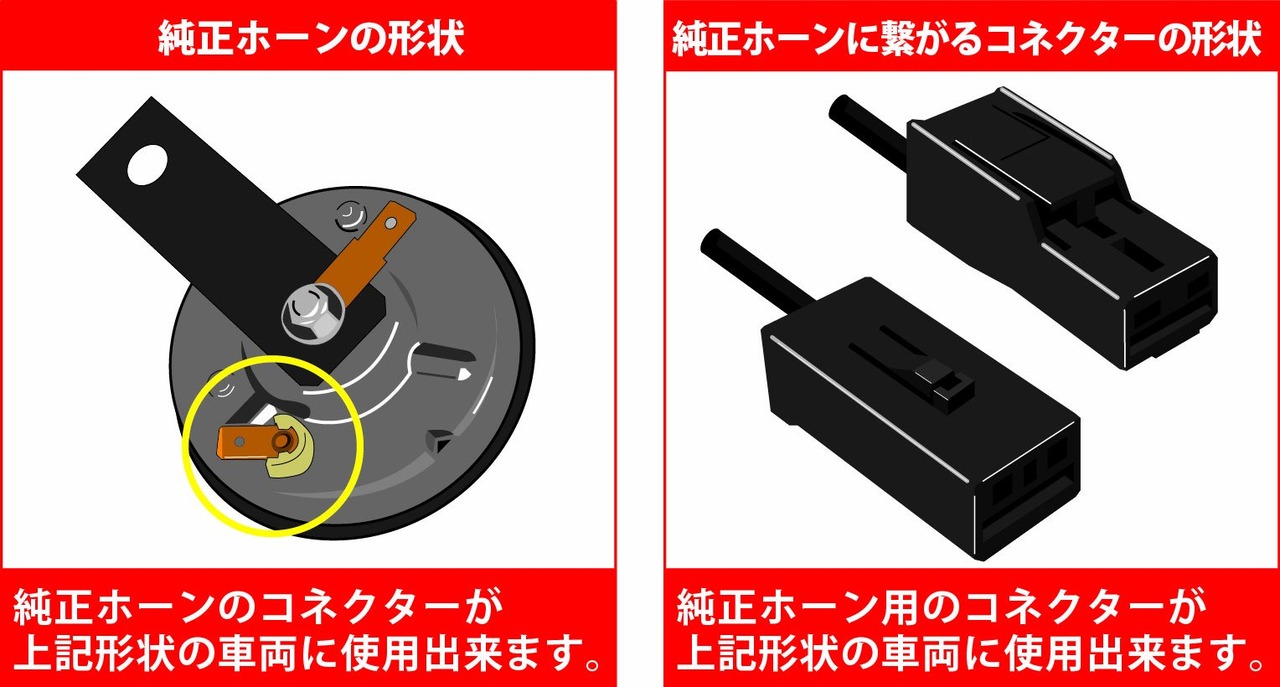 純正ホーンの形状

純正ホーンのコネクターが上記形状の車両に使用出来ます。

純正ホーンに繋がるコネクターの形状

純正ホーン用のコネクターが上記形状の車両に使用出来ます。