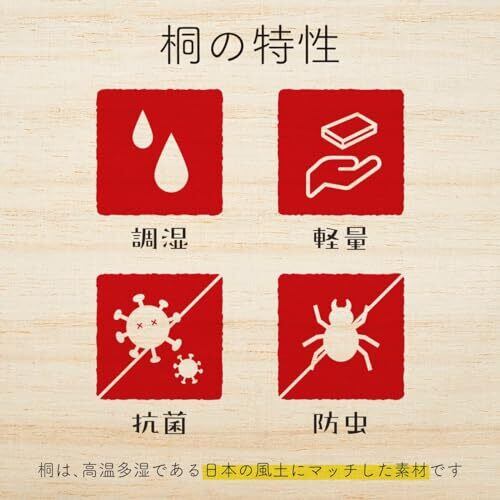 桐の特性

調湿

軽量

抗菌

防虫

桐は、高温多湿である日本の風土にマッチした素材です