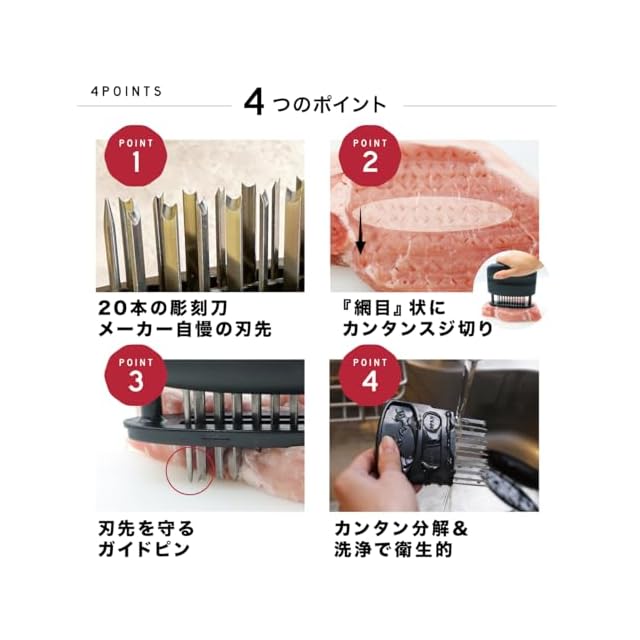 4POINTS

4つのポイント

POINT
1

20本の彫刻刀
メーカー自慢の刃先

POINT
2

『網目』状に
カンタンスジ切り

POINT
3

刃先を守る
ガイドピン

POINT
4

カンタン分解&
洗浄で衛生的