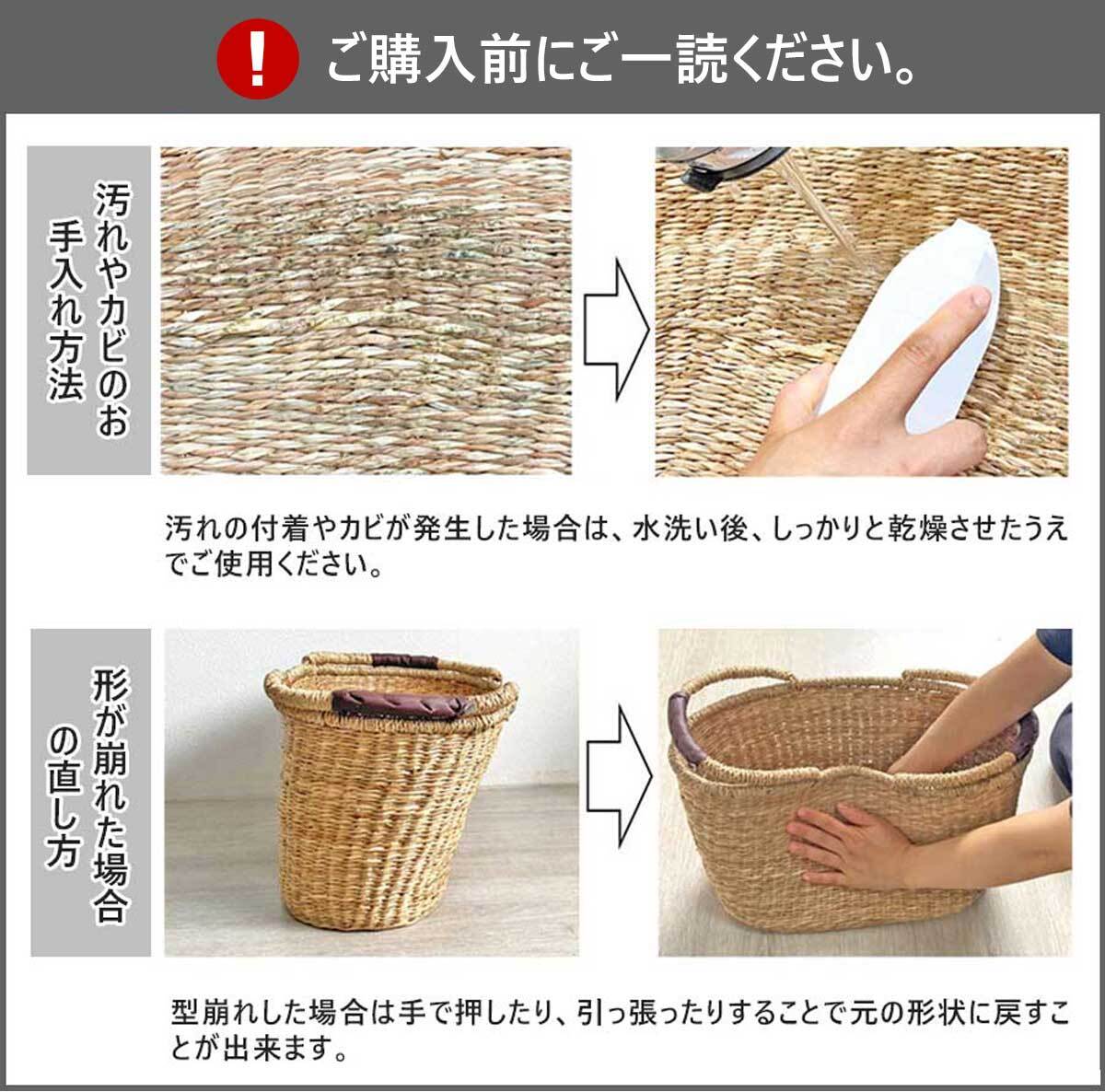 ! ご購入前にご一読ください。

汚れやカビのお手入れ方法

汚れの付着やカビが発生した場合は、水洗い後、しっかりと乾燥させたうえでご使用ください。

形が崩れた場合の直し方

型崩れした場合は手で押したり、引っ張ったりすることで元の形状に戻すことが出来ます。