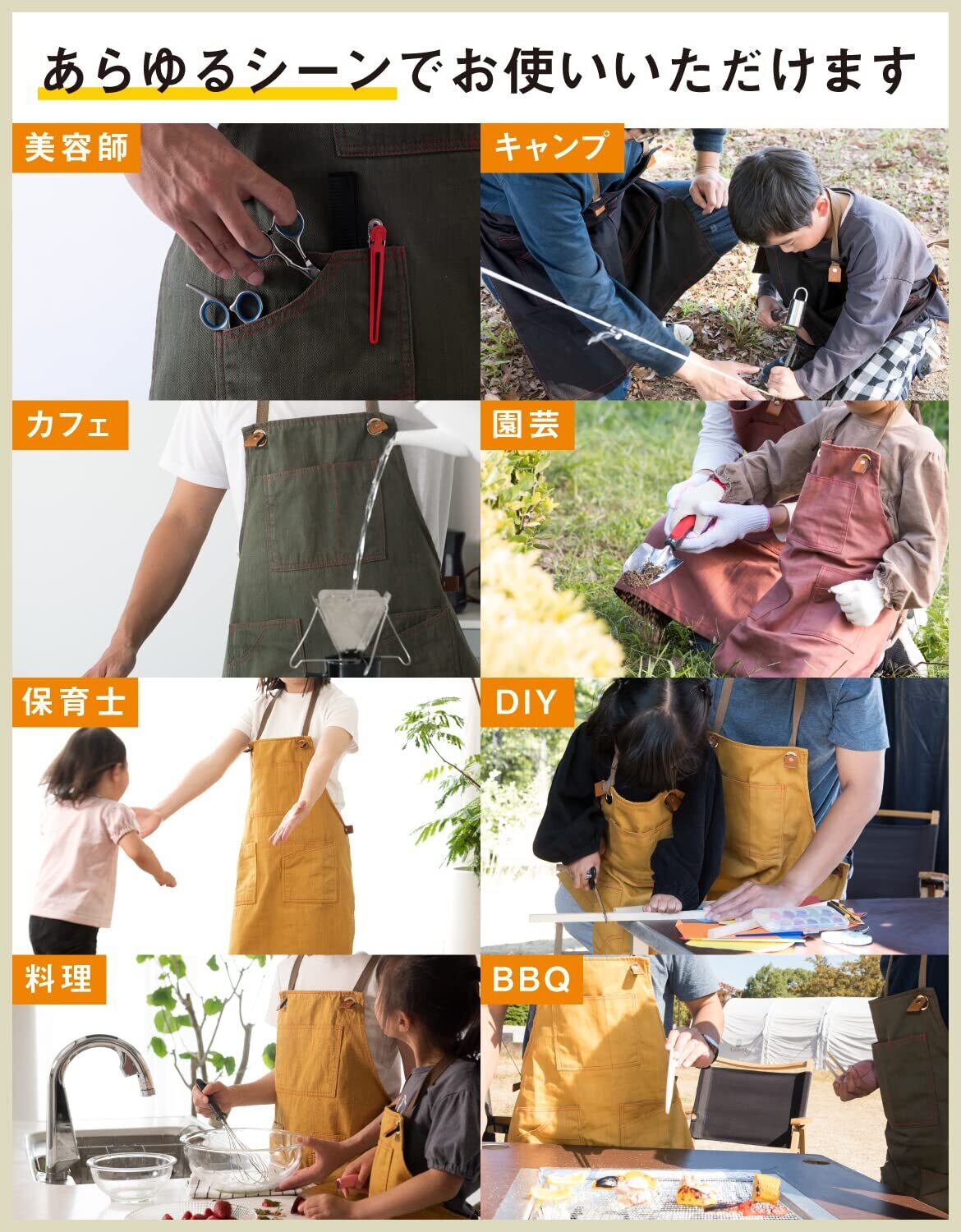 あらゆるシーンでお使いいただけます

美容師

キャンプ

カフェ

園芸

保育士

DIY

料理

BBQ