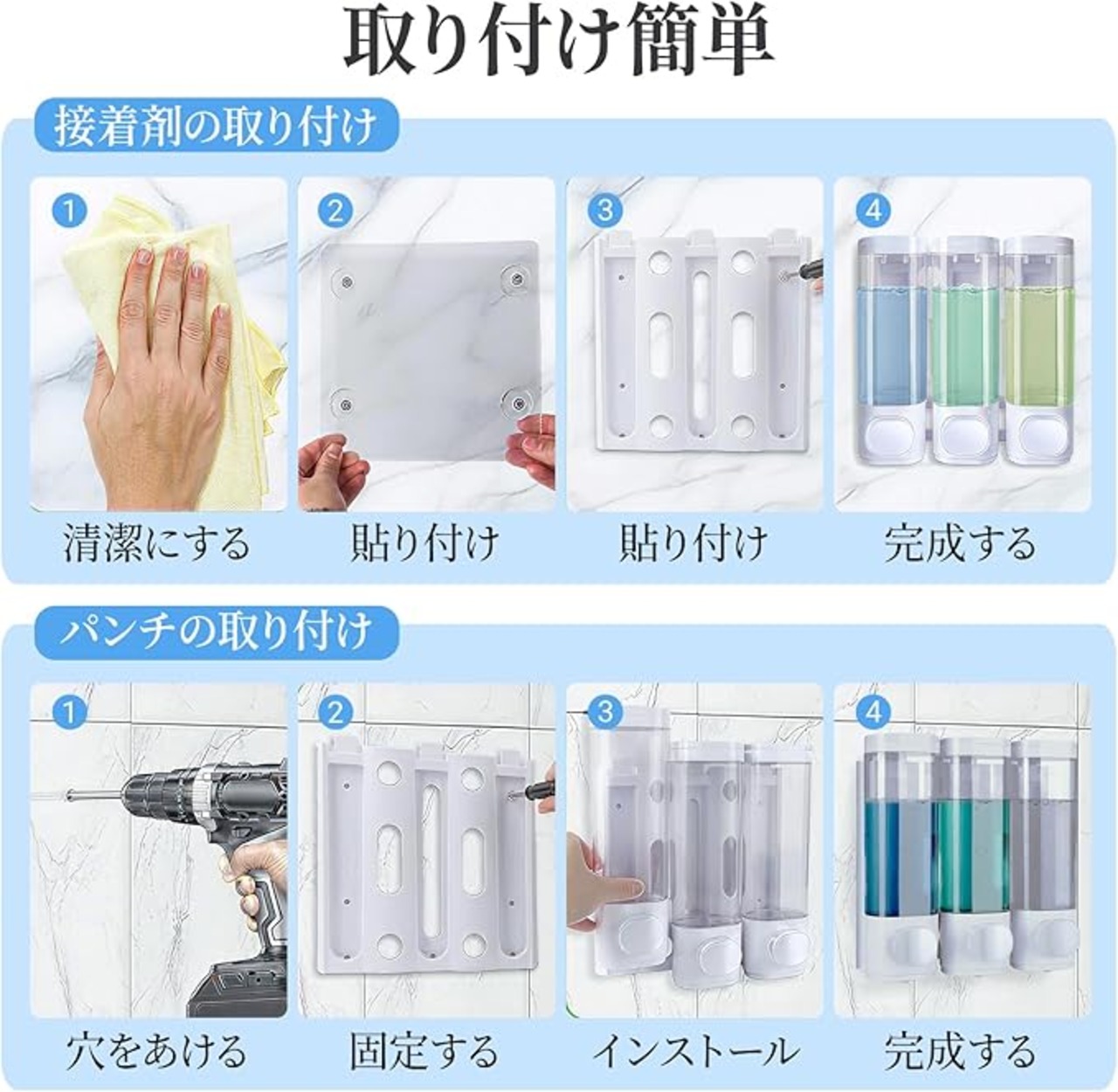 取り付け簡単

接着剤の取り付け

1
清潔にする

2
貼り付け

3
貼り付け

4
完成する

パンチの取り付け

1
穴をあける

2
固定する

3
インストール

4
完成する