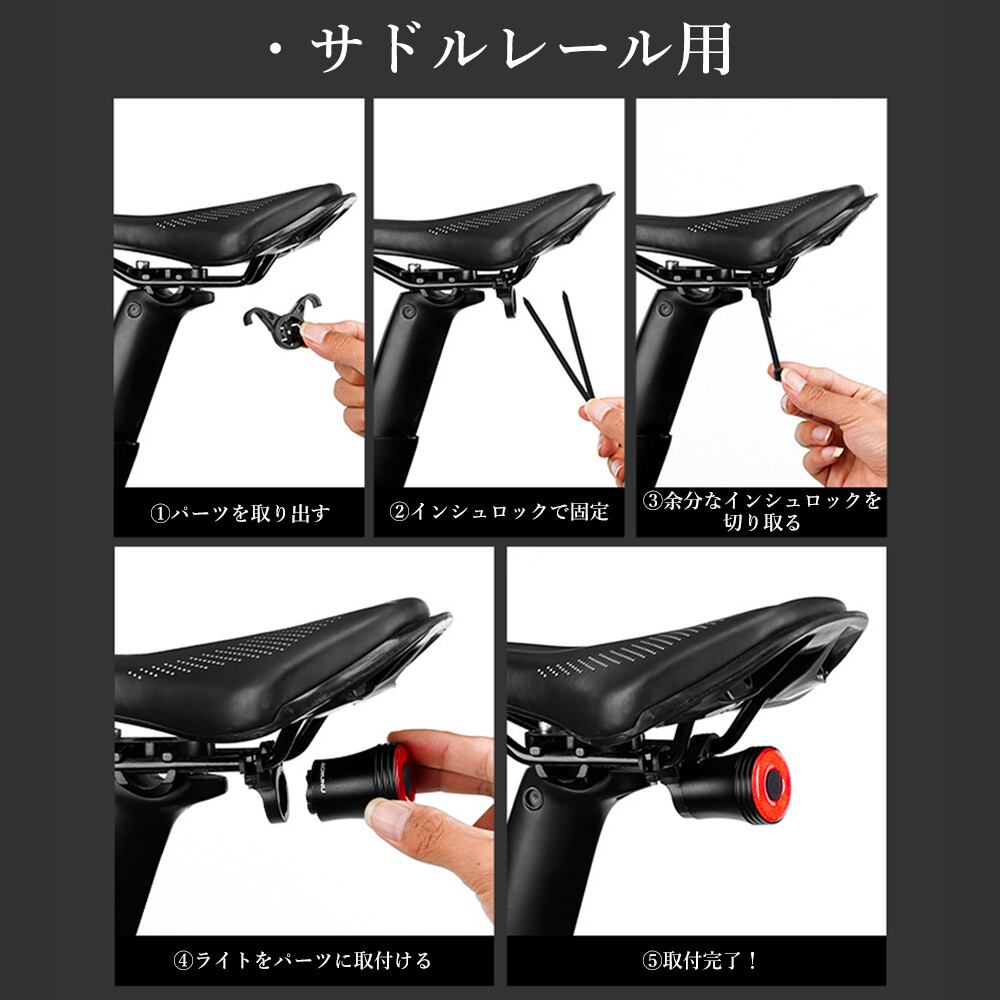 ・サドルレール用

①パーツを取り出す

②インシュロックで固定

③余分なインシュロックを切り取る

④ライトをパーツに取付ける

⑤取付完了！