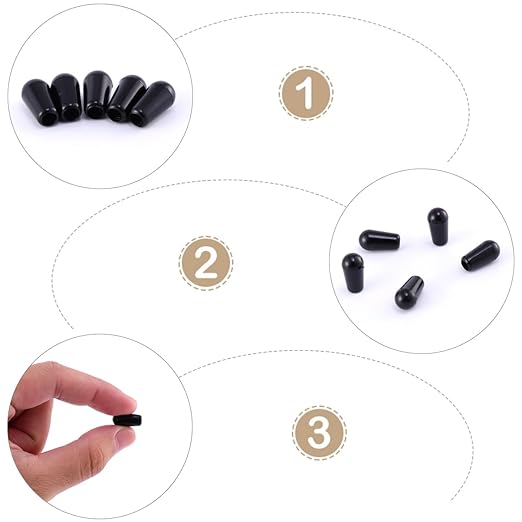 1

2

3