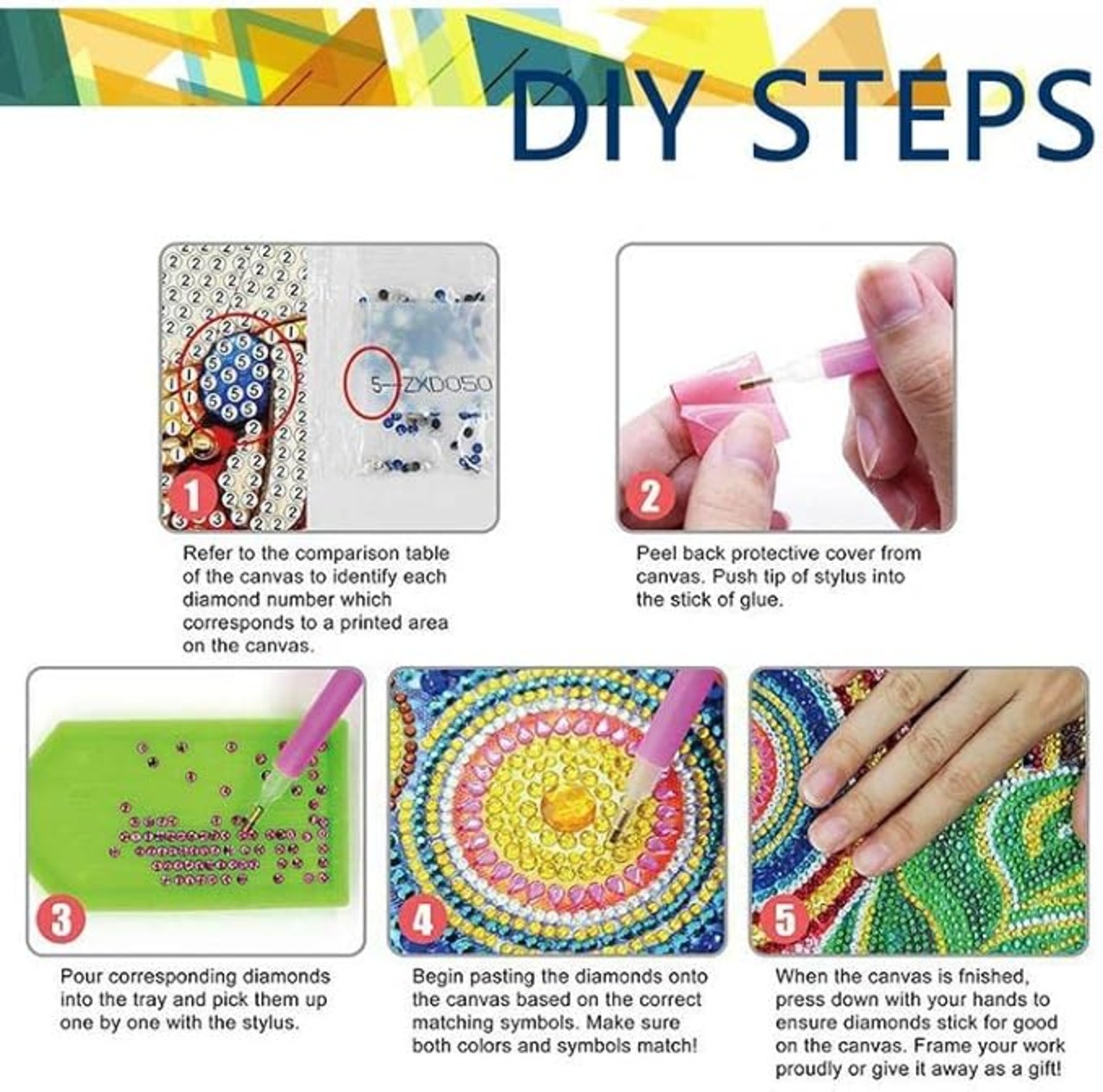 DIY STEPS

5-ZXD050

1

Refer to the comparison table of the canvas to identify each diamond number which corresponds to a printed area on the canvas.

2

Peel back protective cover from canvas. Push tip of stylus into the stick of glue.

3

Pour corresponding diamonds into the tray and pick them up one by one with the stylus.

4

Begin pasting the diamonds onto the canvas based on the correct matching symbols. Make sure both colors and symbols match!

5

When the canvas is fnished, press down with your hands to ensure diamonds stick for good on the canvas. Frame your work proudly or give it away as a gift!