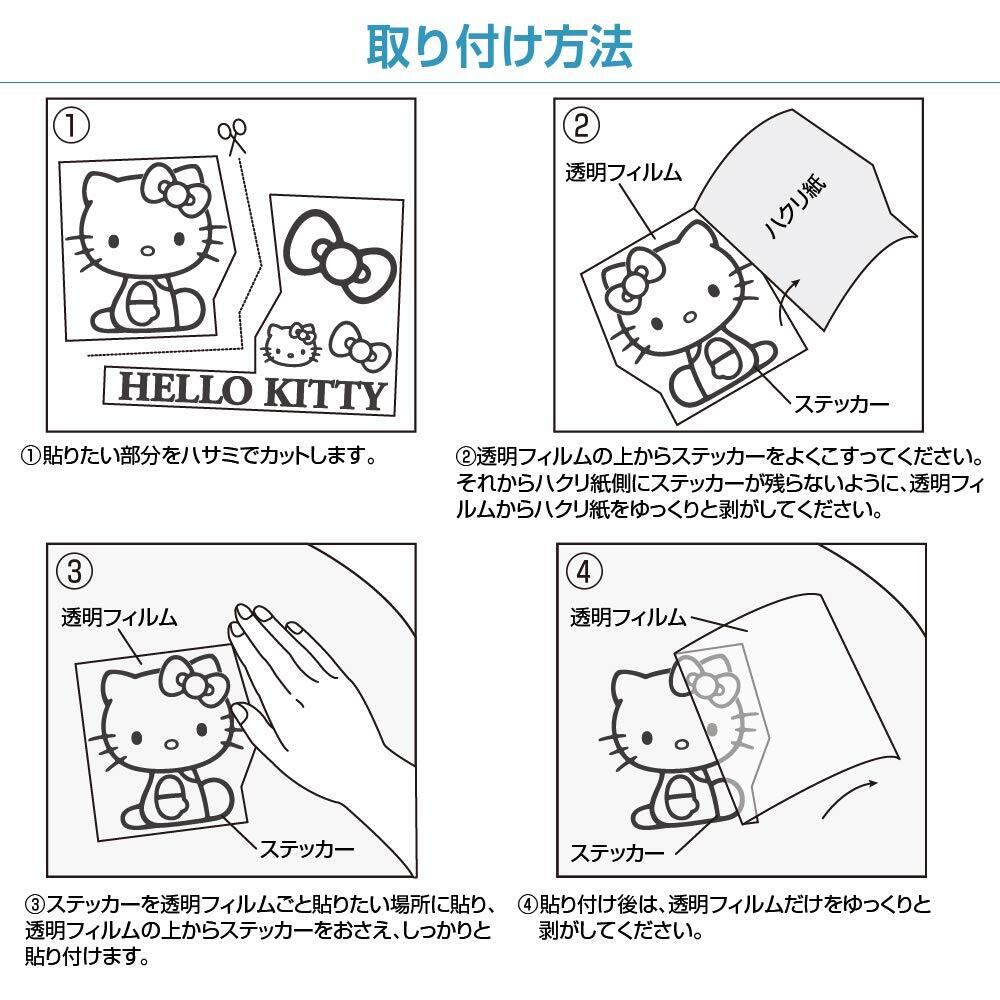 取り付け方法

①

HELLO KITTY

①貼りたい部分をハサミでカットします。

②

透明フィルム

ハクリ紙

ステッカー

②透明フィルムの上からステッカーをよくこすってください。それからハクリ紙側にステッカーが残らないように、透明フィルムからハクリ紙をゆっくりと剥がしてください。

③

透明フィルム

ステッカー

③ステッカーを透明フィルムごと貼りたい場所に貼り、透明フィルムの上からステッカーをおさえ、しっかりと貼り付けます。

④

透明フィルム

ステッカー

④貼り付け後は、透明フィルムだけをゆっくりと剥がしてください。