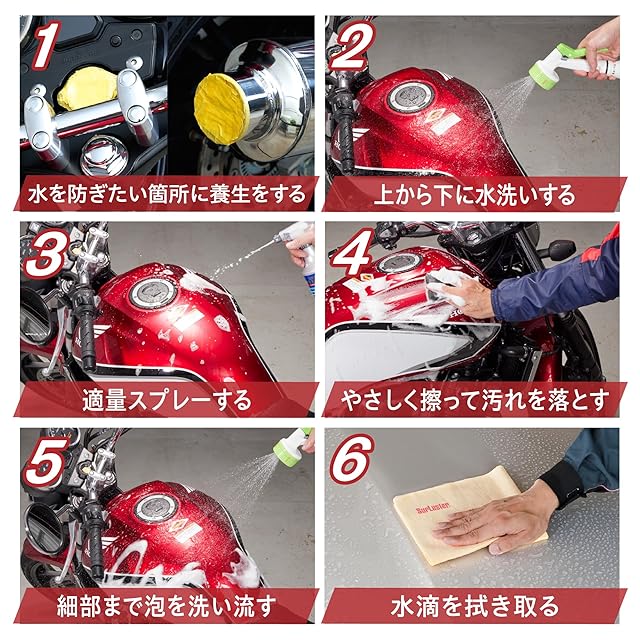 1
水を防ぎたい箇所に養生をする

2
上から下に水洗いする

3
適量スプレーする

4
やさしく擦って汚れを落とす

5
細部まで泡を洗い流す

6
SurLuster
水滴を拭き取る