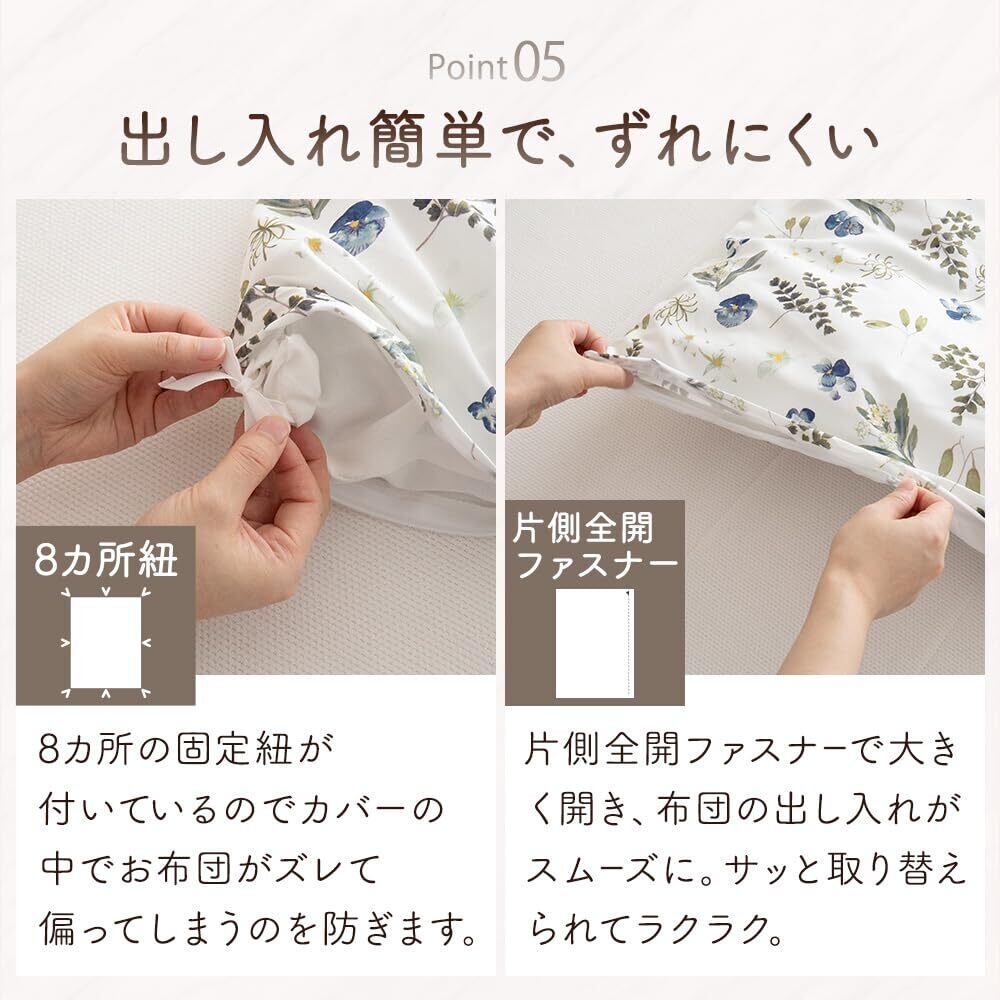 Point 05

出し入れ簡単で、ずれにくい

8カ所紐

8カ所の固定紐が付いているのでカバーの中でお布団がズレて偏ってしまうのを防ぎます。

片側全開ファスナー

片側全開ファスナーで大きく開き、布団の出し入れがスムーズに。サッと取り替えられてラクラク。