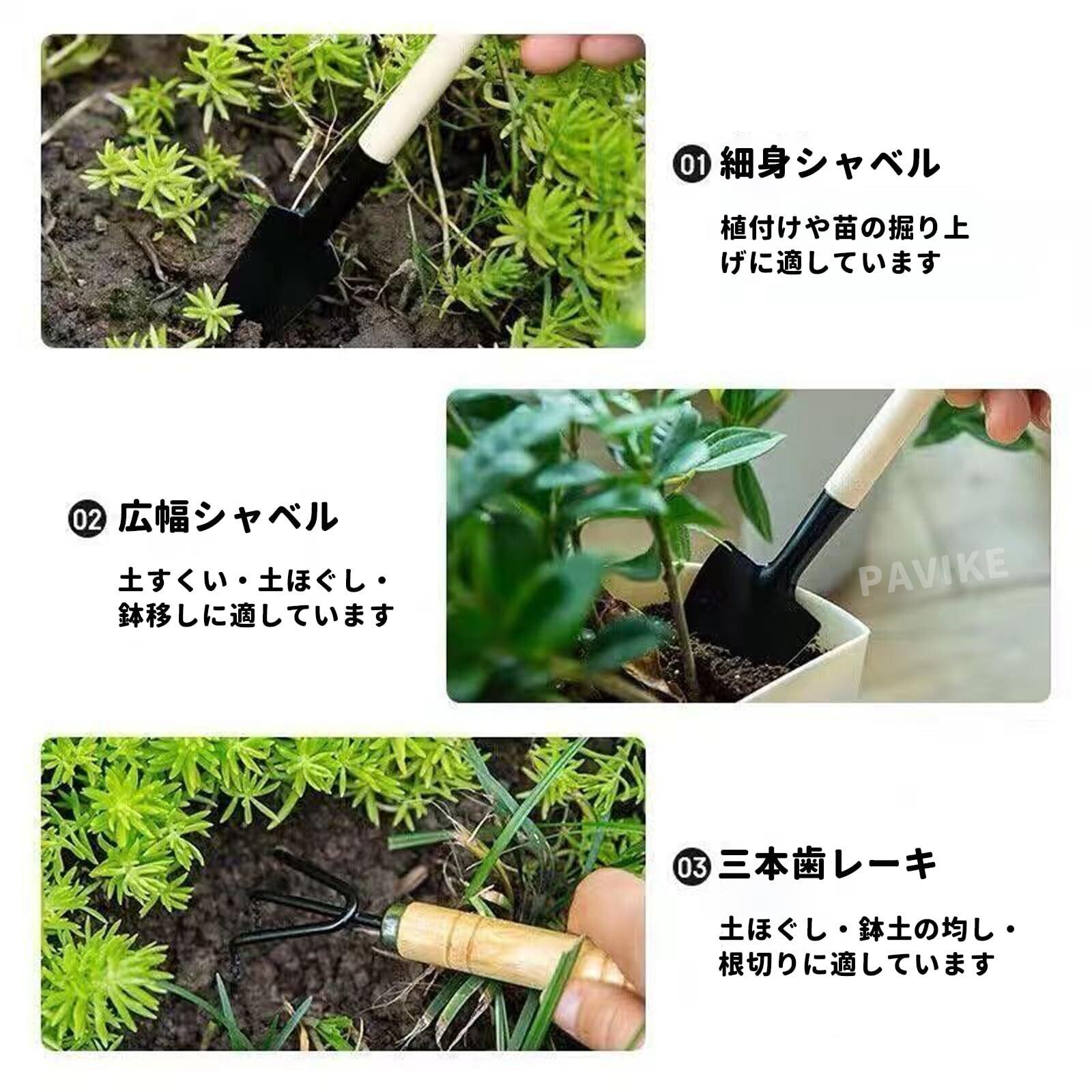 01 細身シャベル

植付けや苗の掘り上げに適しています

02 広幅シャベル

土すくい・土ほぐし・鉢移しに適しています

PAVIKE

03 三本歯レーキ

土ほぐし・鉢土の均し・根切りに適しています