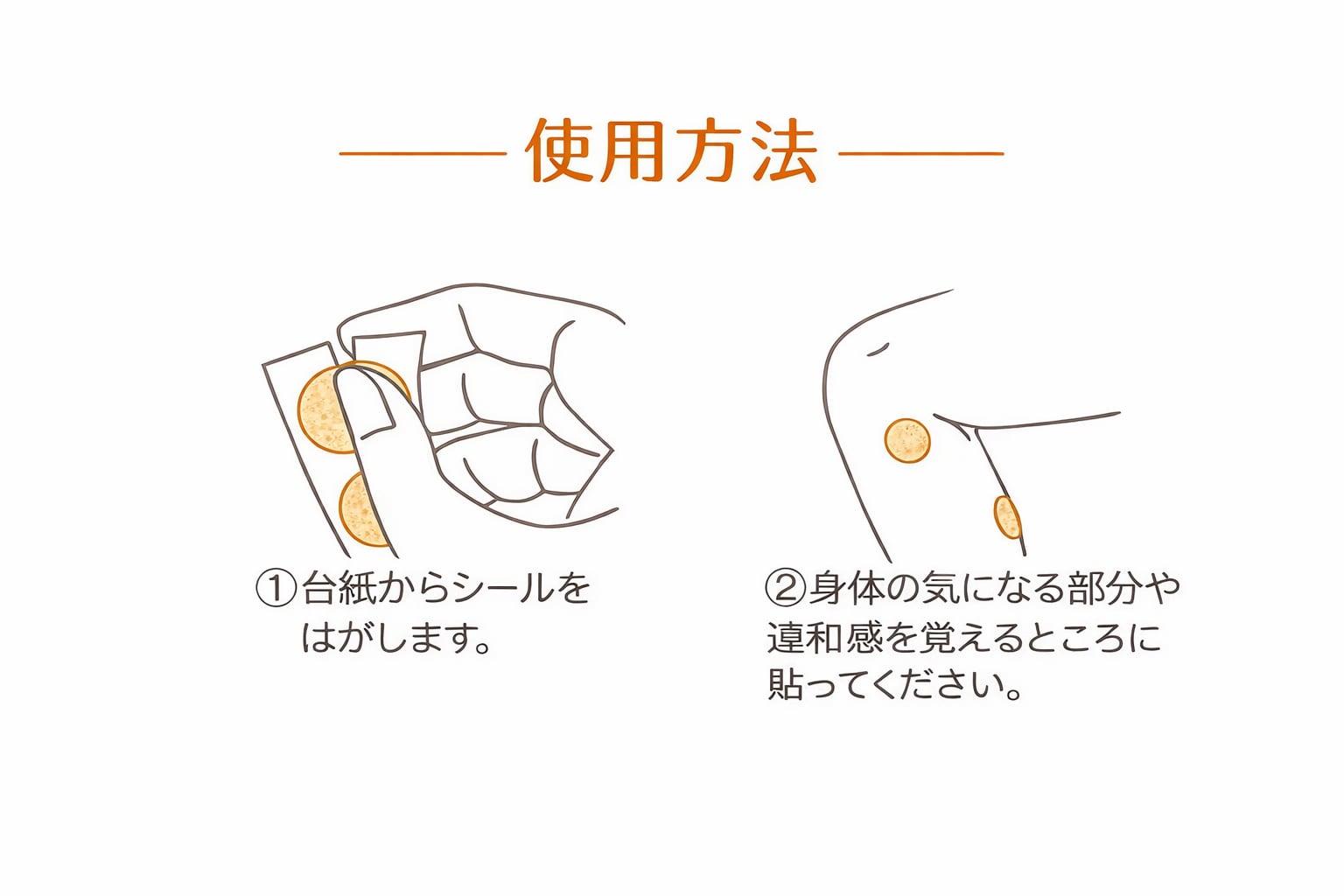 使用方法

①台紙からシールをはがします。

②身体の気になる部分や違和感を覚えるところに貼ってください。