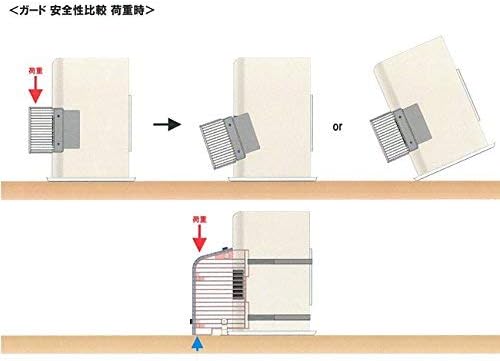 <ガード 安全性比較 荷重時>

荷重

or

荷重