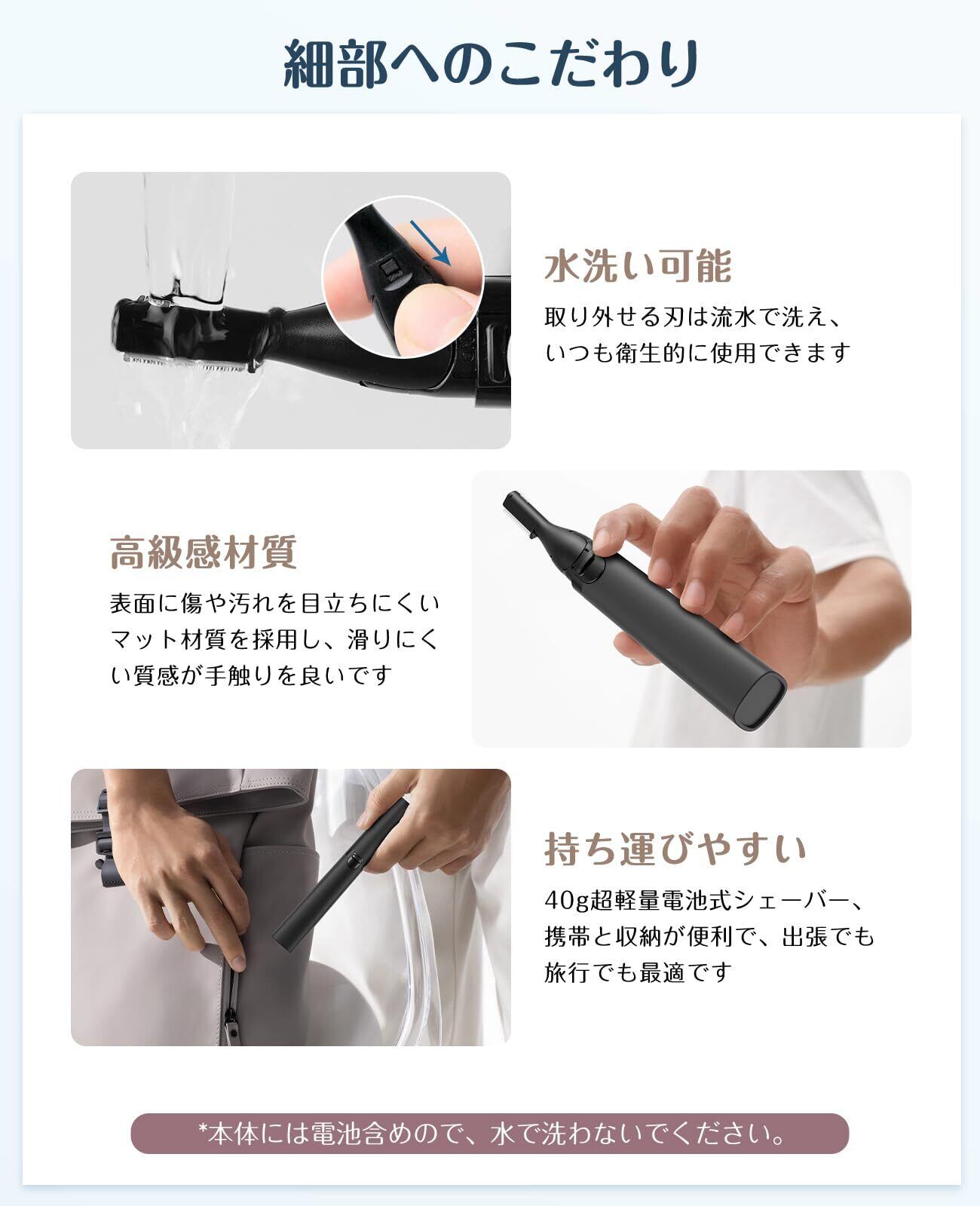 細部へのこだわり

水洗い可能

取り外せる刃は流水で洗え、いつも衛生的に使用できます

高級感材質

表面に傷や汚れを目立ちにくいマット材質を採用し、滑りにくい質感が手触りを良いです

持ち運びやすい

40g超軽量電池式シェーバー、携帯と収納が便利で、出張でも旅行でも最適です

*本体には電池含めので、水で洗わないでください。