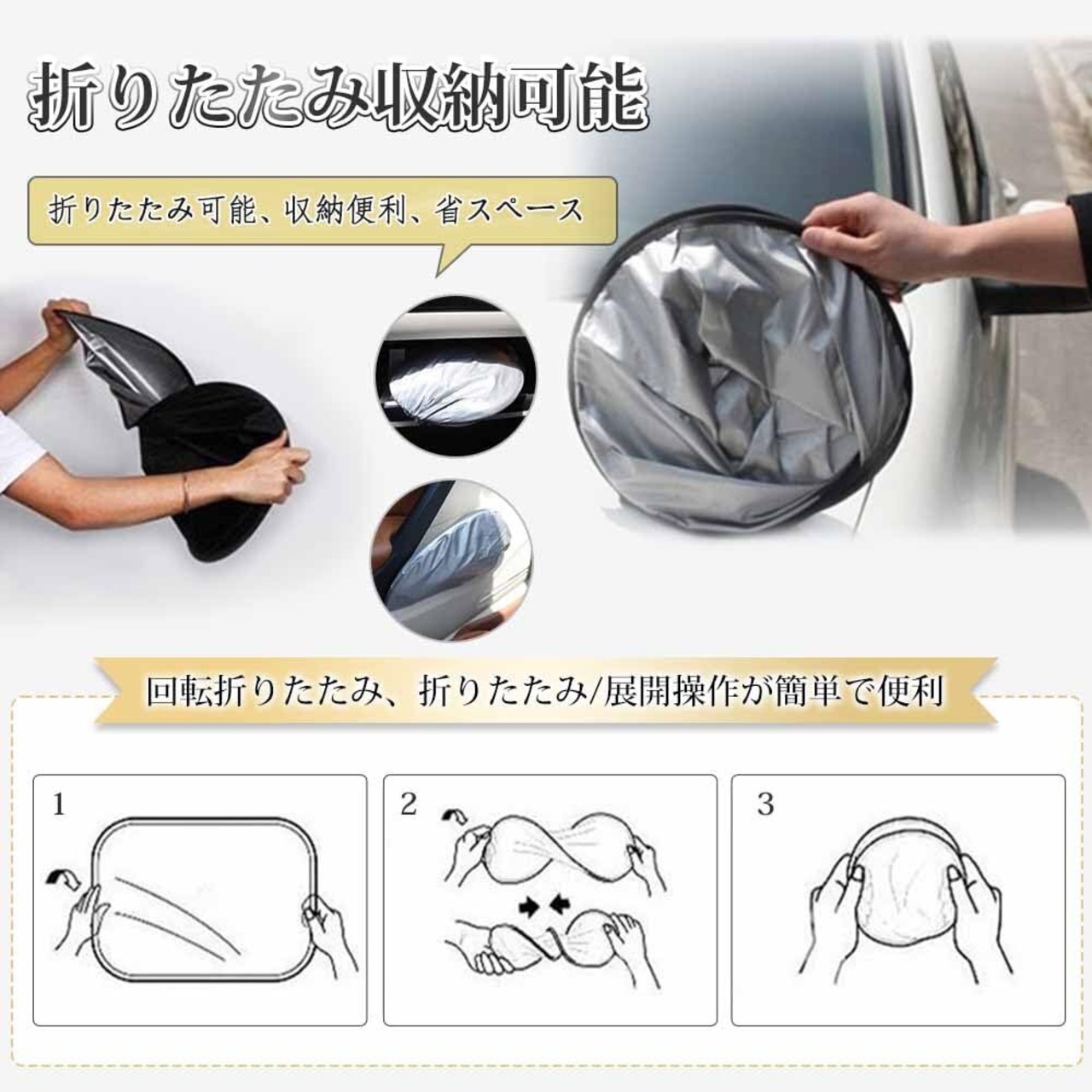 折りたたみ収納可能

折りたたみ可能、収納便利、省スペース

回転折りたたみ、折りたたみ/展開操作が簡単で便利

1

2

3