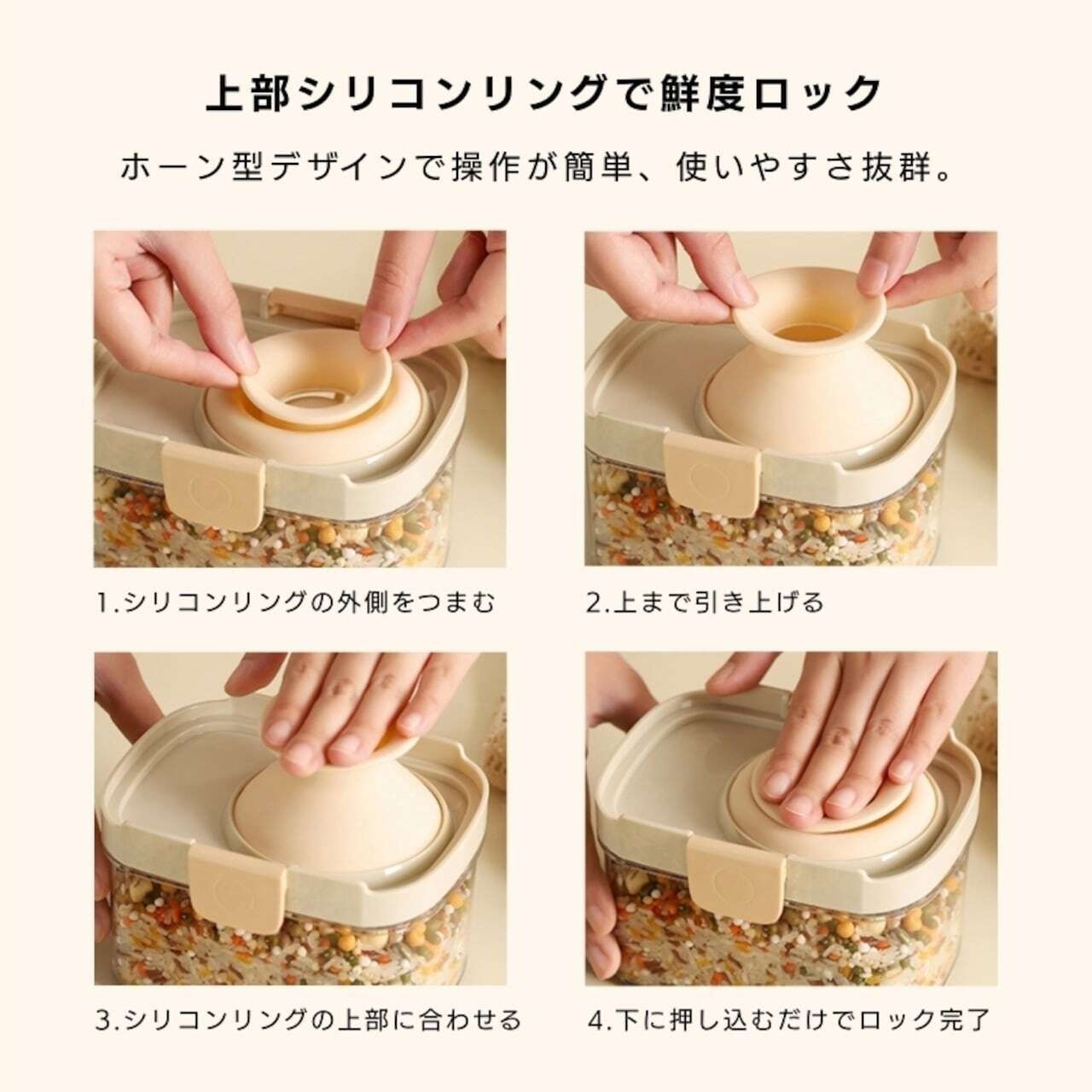 上部シリコンリングで鮮度ロック

ホーン型デザインで操作が簡単、使いやすさ抜群。

1.シリコンリングの外側をつまむ

2.上まで引き上げる

3.シリコンリングの上部に合わせる

4.下に押し込むだけでロック完了